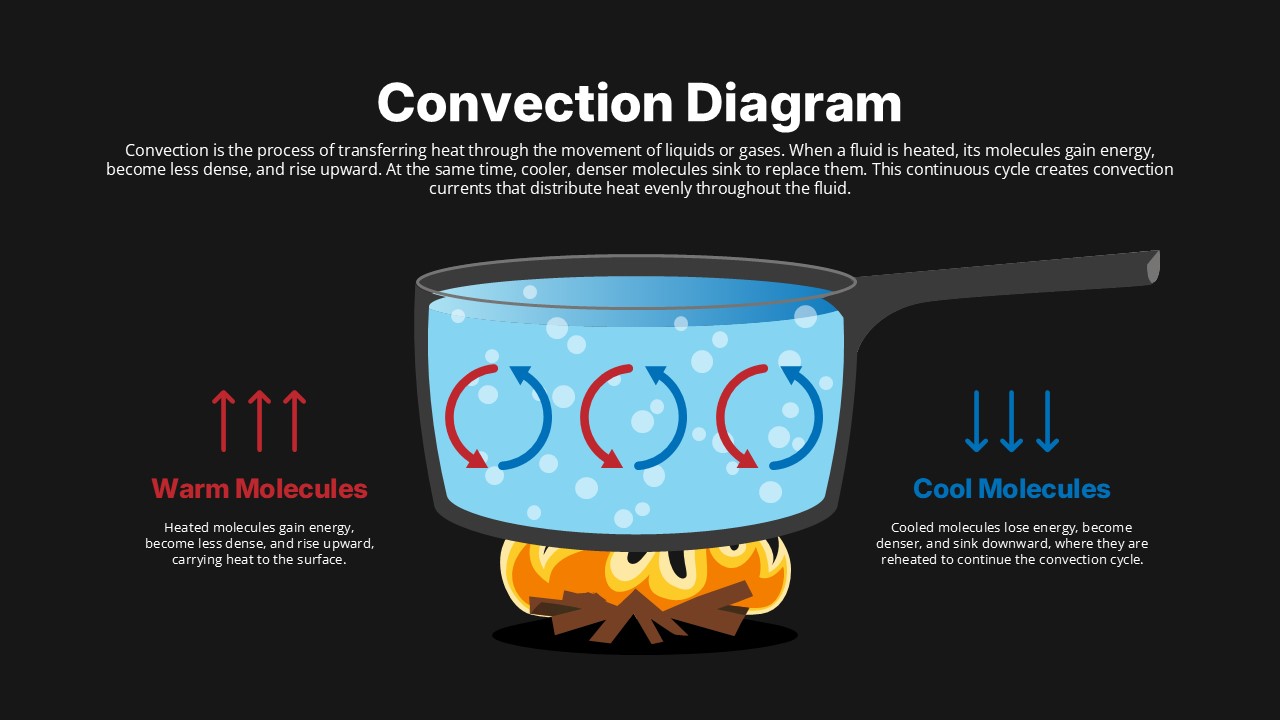 Convection Diagram

Convection is the process of transferring heat through the movement of liquids or gases. When a fluid is heated, its molecules gain energy, become less dense, and rise upward. At the same time, cooler, denser molecules sink to replace them. This continuous cycle creates convection currents that distribute heat evenly throughout the fluid.

Warm Molecules

Heated molecules gain energy, become less dense, and rise upward, carrying heat to the surface.

Cool Molecules

Cooled molecules lose energy, become denser, and sink downward, where they are reheated to continue the convection cycle.