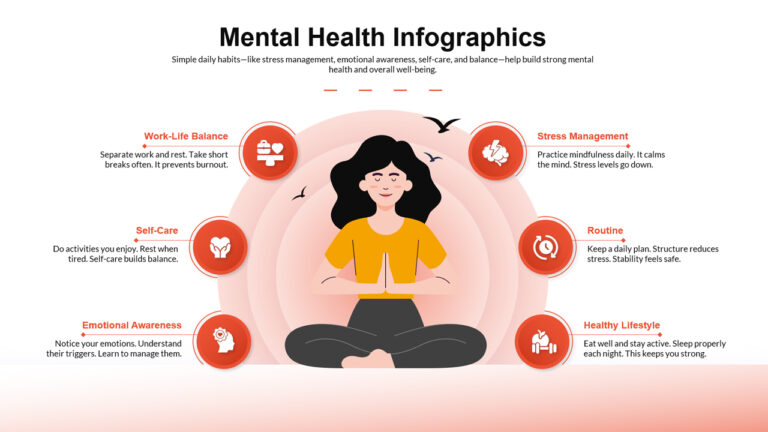 Mental Health Infographics

Simple daily habits—like stress management, emotional awareness, self-care, and balance—help build strong mental health and overall well-being.

Work-Life Balance

Separate work and rest. Take short breaks often. It prevents burnout.

Self-Care

Do activities you enjoy. Rest when tired. Self-care builds balance.

Emotional Awareness

Notice your emotions. Understand their triggers. Learn to manage them.

Stress Management

Practice mindfulness daily. It calms the mind. Stress levels go down.

Routine

Keep a daily plan. Structure reduces stress. Stability feels safe.

Healthy Lifestyle

Eat well and stay active. Sleep properly each night. This keeps you strong.