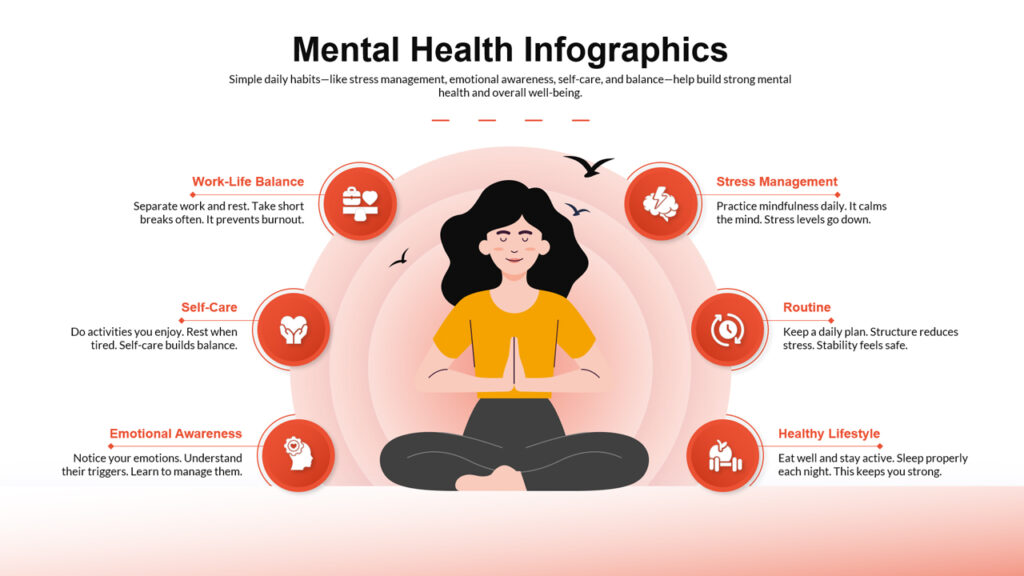 Mental Health Infographics

Simple daily habits—like stress management, emotional awareness, self-care, and balance—help build strong mental health and overall well-being.

Work-Life Balance
Separate work and rest. Take short breaks often. It prevents burnout.

Self-Care
Do activities you enjoy. Rest when tired. Self-care builds balance.

Emotional Awareness
Notice your emotions. Understand their triggers. Learn to manage them.

Stress Management
Practice mindfulness daily. It calms the mind. Stress levels go down.

Routine
Keep a daily plan. Structure reduces stress. Stability feels safe.

Healthy Lifestyle
Eat well and stay active. Sleep properly each night. This keeps you strong.