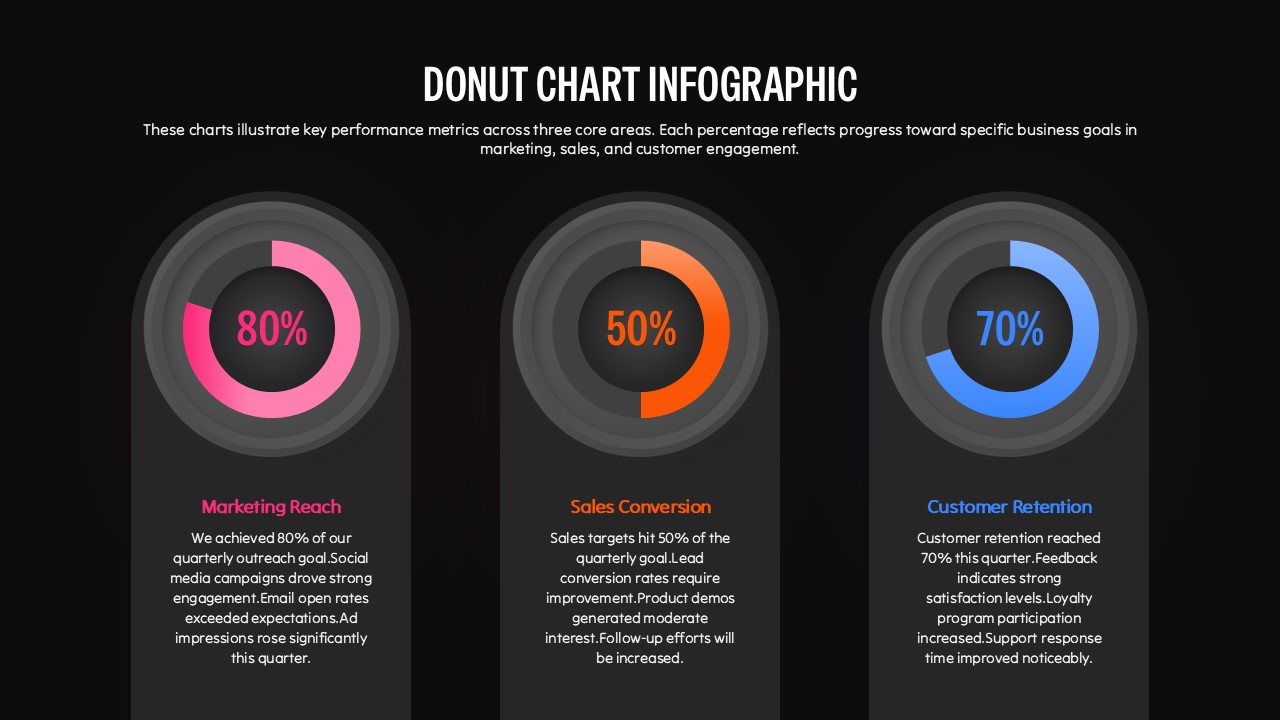 DONUT CHART INFOGRAPHIC

These charts illustrate key performance metrics across three core areas. Each percentage reflects progress toward specific business goals in marketing, sales, and customer engagement.

80%

Marketing Reach

We achieved 80% of our quarterly outreach goal.Social media campaigns drove strong engagement.Email open rates exceeded expectations.Ad impressions rose significantly this quarter.

50%

Sales Conversion

Sales targets hit 50% of the quarterly goal.Lead conversion rates require improvement.Product demos generated moderate interest.Follow-up efforts will be increased.

70%

Customer Retention

Customer retention reached 70% this quarter.Feedback indicates strong satisfaction levels.Loyalty program participation increased.Support response time improved noticeably.