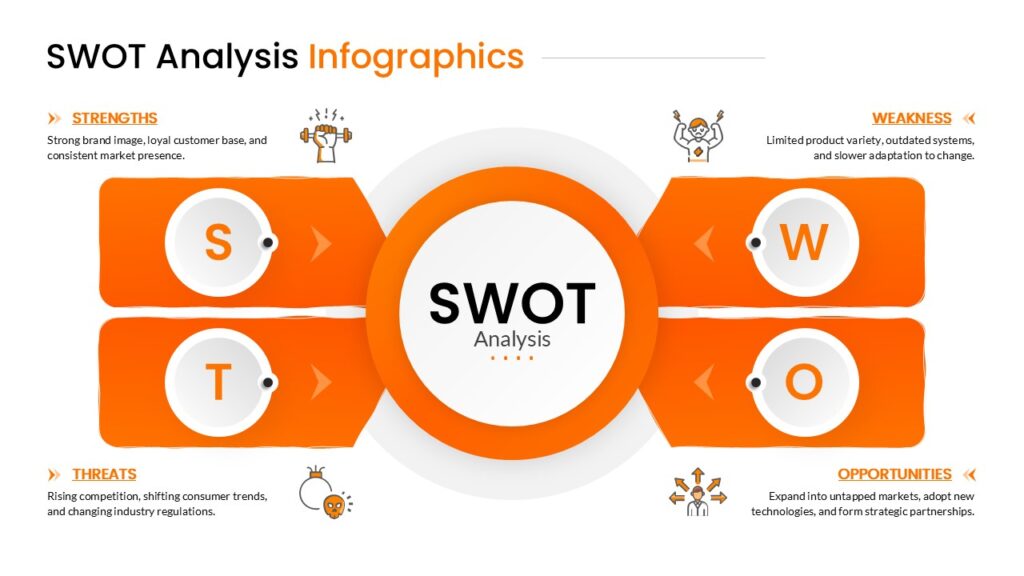 SWOT Analysis Infographics

STRENGTHS
Strong brand image, loyal customer base, and consistent market presence.

WEAKNESS
Limited product variety, outdated systems, and slower adaptation to change.

S

W

SWOT
Analysis

T

O

THREATS
Rising competition, shifting consumer trends, and changing industry regulations.

OPPORTUNITIES
Expand into untapped markets, adopt new technologies, and form strategic partnerships.