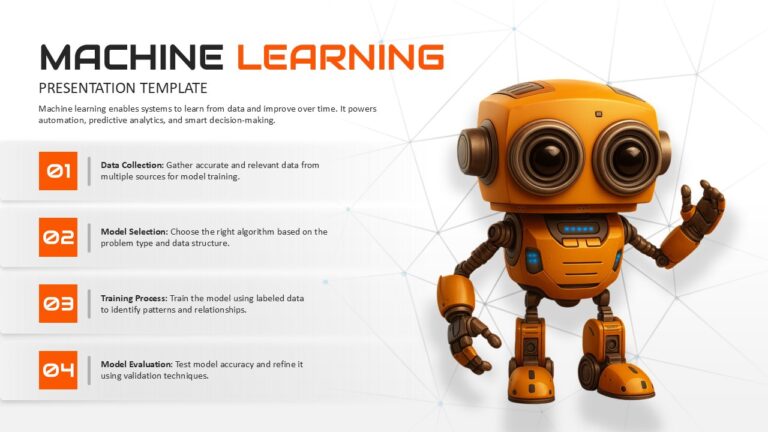 MACHINE LEARNING

PRESENTATION TEMPLATE

Machine learning enables systems to learn from data and improve over time. It powers automation, predictive analytics, and smart decision-making.

01

Data Collection: Gather accurate and relevant data from multiple sources for model training.

02

Model Selection: Choose the right algorithm based on the problem type and data structure.

03

Training Process: Train the model using labeled data to identify patterns and relationships.

04

Model Evaluation: Test model accuracy and refine it using validation techniques.