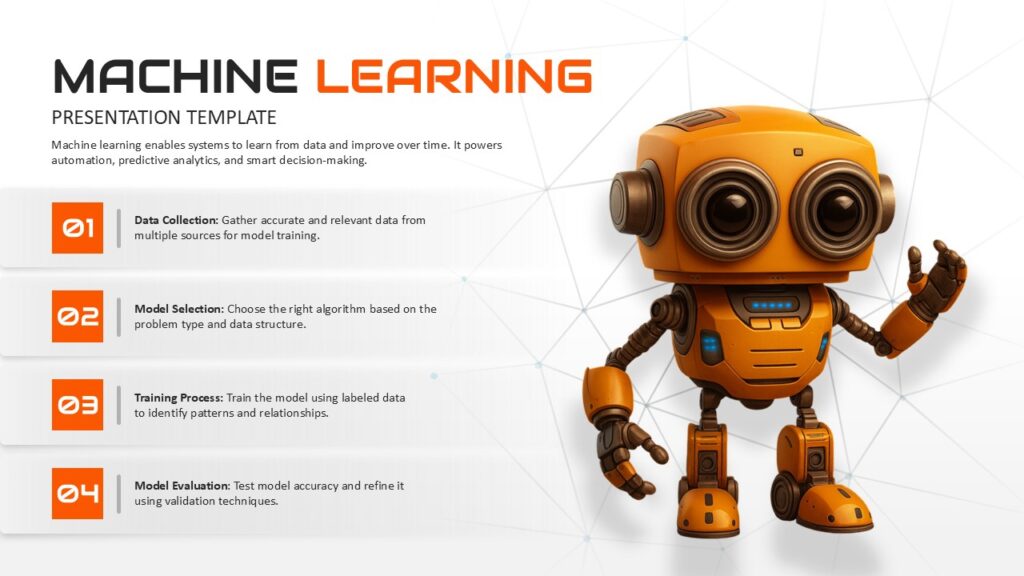 MACHINE LEARNING

PRESENTATION TEMPLATE

Machine learning enables systems to learn from data and improve over time. It powers automation, predictive analytics, and smart decision-making.

01

Data Collection: Gather accurate and relevant data from multiple sources for model training.

02

Model Selection: Choose the right algorithm based on the problem type and data structure.

03

Training Process: Train the model using labeled data to identify patterns and relationships.

04

Model Evaluation: Test model accuracy and refine it using validation techniques.