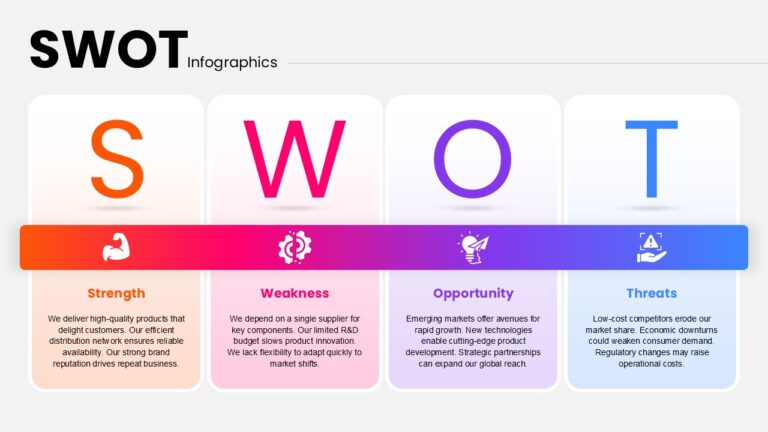 SWOT Infographics

S

Strength

We deliver high-quality products that delight customers. Our efficient distribution network ensures reliable availability. Our strong brand reputation drives repeat business.

W

Weakness

We depend on a single supplier for key components. Our limited R&D budget slows product innovation. We lack flexibility to adapt quickly to market shifts.

O

Opportunity

Emerging markets offer avenues for rapid growth. New technologies enable cutting-edge product development. Strategic partnerships can expand our global reach.

T

Threats

Low-cost competitors erode our market share. Economic downturns could weaken consumer demand. Regulatory changes may raise operational costs.