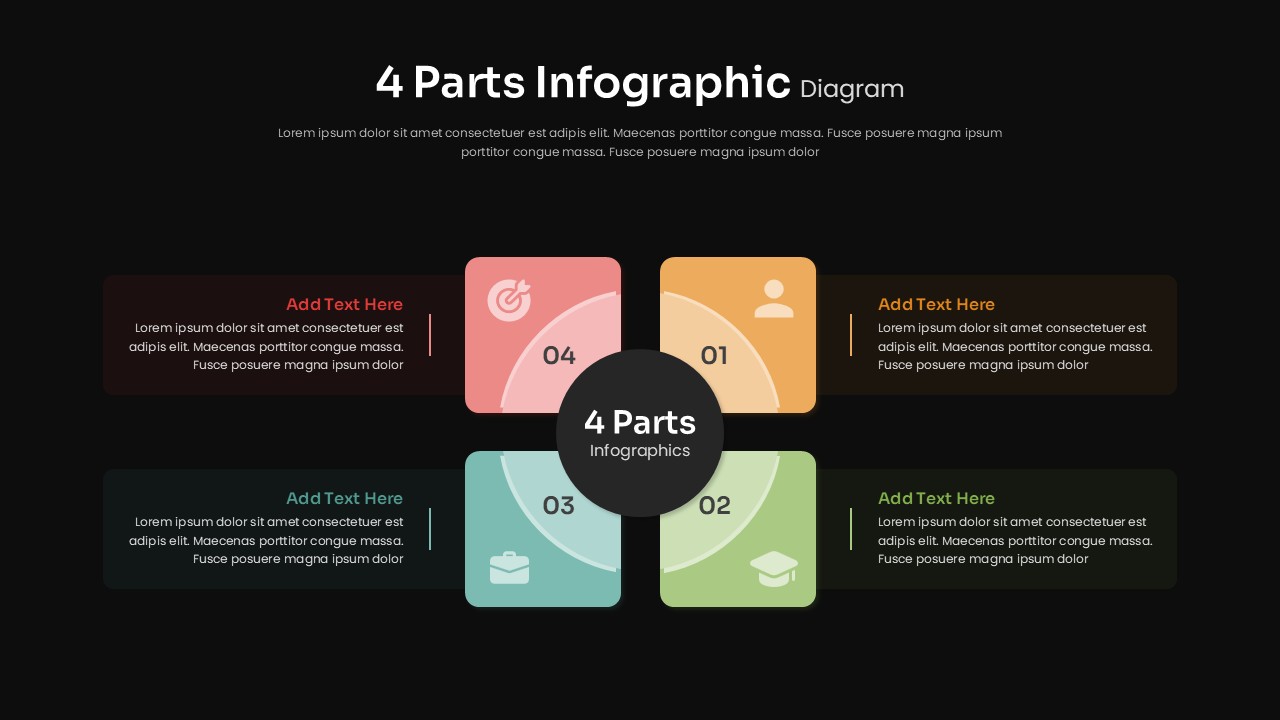 4 Parts Infographic Diagram

Lorem ipsum dolor sit amet consectetuer est adipis elit. Maecenas porttitor congue massa. Fusce posuere magna ipsum porttitor congue massa. Fusce posuere magna ipsum dolor

Add Text Here
Lorem ipsum dolor sit amet consectetuer est adipis elit. Maecenas porttitor congue massa. Fusce posuere magna ipsum dolor

04

01

Add Text Here
Lorem ipsum dolor sit amet consectetuer est adipis elit. Maecenas porttitor congue massa. Fusce posuere magna ipsum dolor

4 Parts
Infographics

Add Text Here
Lorem ipsum dolor sit amet consectetuer est adipis elit. Maecenas porttitor congue massa. Fusce posuere magna ipsum dolor

03

02

Add Text Here
Lorem ipsum dolor sit amet consectetuer est adipis elit. Maecenas porttitor congue massa. Fusce posuere magna ipsum dolor