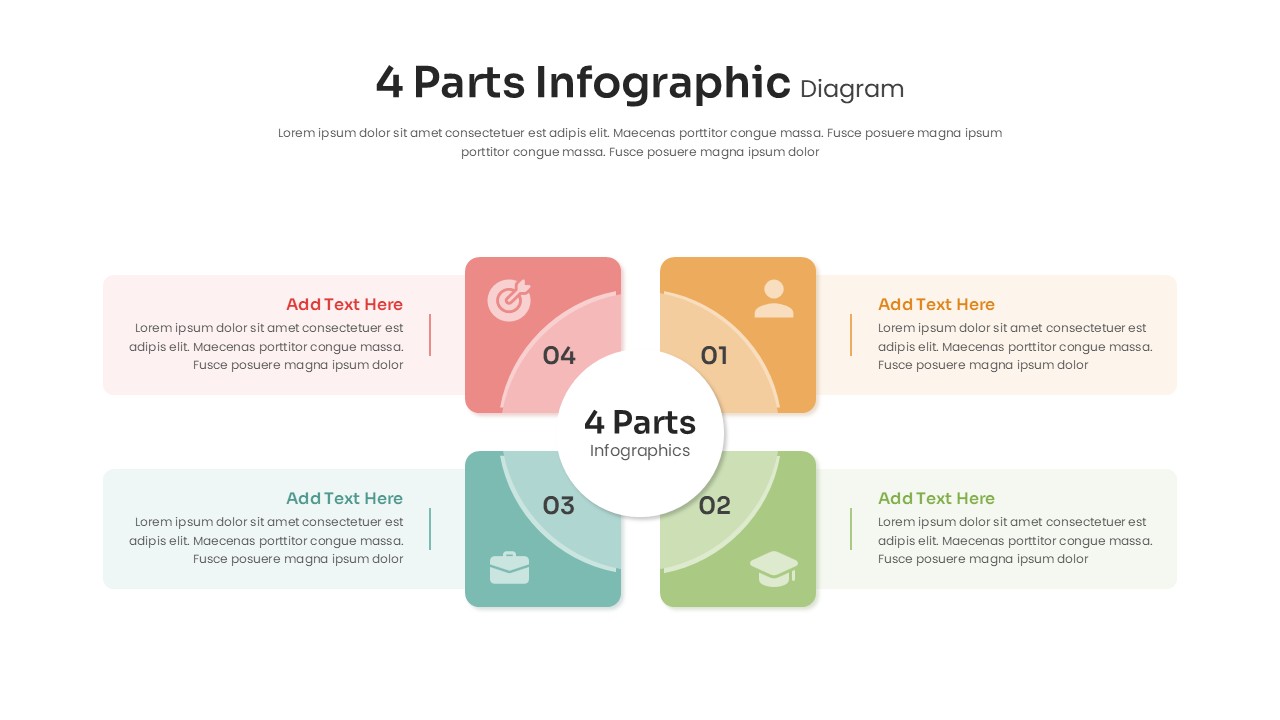 4 Parts Infographic Diagram

Lorem ipsum dolor sit amet consectetuer est adipis elit. Maecenas porttitor congue massa. Fusce posuere magna ipsum porttitor congue massa. Fusce posuere magna ipsum dolor

Add Text Here
Lorem ipsum dolor sit amet consectetuer est adipis elit. Maecenas porttitor congue massa. Fusce posuere magna ipsum dolor

04

01

Add Text Here
Lorem ipsum dolor sit amet consectetuer est adipis elit. Maecenas porttitor congue massa. Fusce posuere magna ipsum dolor

4 Parts
Infographics

Add Text Here
Lorem ipsum dolor sit amet consectetuer est adipis elit. Maecenas porttitor congue massa. Fusce posuere magna ipsum dolor

03

02

Add Text Here
Lorem ipsum dolor sit amet consectetuer est adipis elit. Maecenas porttitor congue massa. Fusce posuere magna ipsum dolor