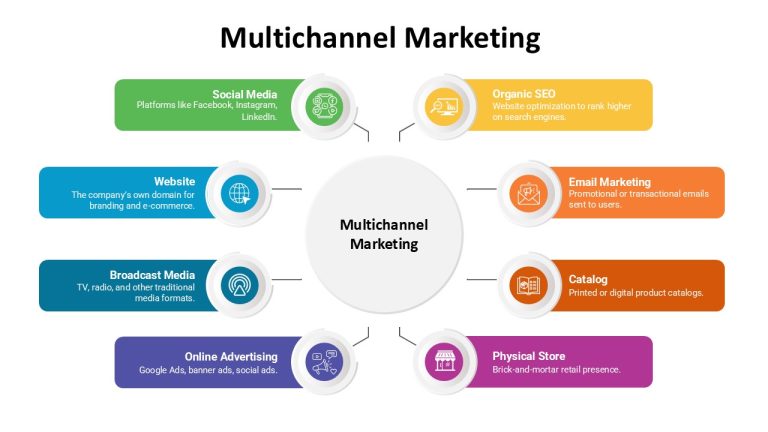 Multichannel Marketing

Social Media
Platforms like Facebook, Instagram, LinkedIn.

Website
The company's own domain for branding and e-commerce.

Broadcast Media
TV, radio, and other traditional media formats.

Online Advertising
Google Ads, banner ads, social ads.

Multichannel Marketing

Organic SEO
Website optimization to rank higher on search engines.

Email Marketing
Promotional or transactional emails sent to users.

Catalog
Printed or digital product catalogs.

Physical Store
Brick-and-mortar retail presence.