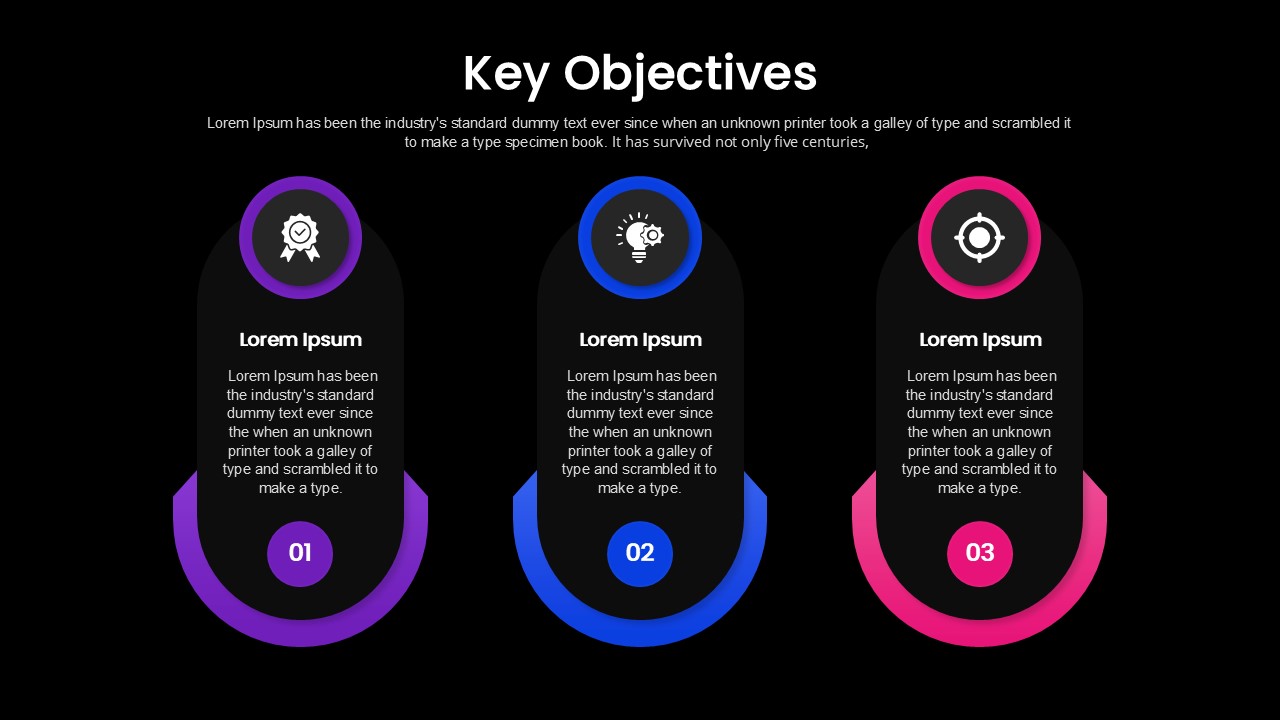 Key Objectives

Lorem Ipsum has been the industry's standard dummy text ever since when an unknown printer took a galley of type and scrambled it to make a type specimen book. It has survived not only five centuries,

Lorem Ipsum

Lorem Ipsum has been the industry's standard dummy text ever since the when an unknown printer took a galley of type and scrambled it to make a type.

01

Lorem Ipsum

Lorem Ipsum has been the industry's standard dummy text ever since the when an unknown printer took a galley of type and scrambled it to make a type.

02

Lorem Ipsum

Lorem Ipsum has been the industry's standard dummy text ever since the when an unknown printer took a galley of type and scrambled it to make a type.

03