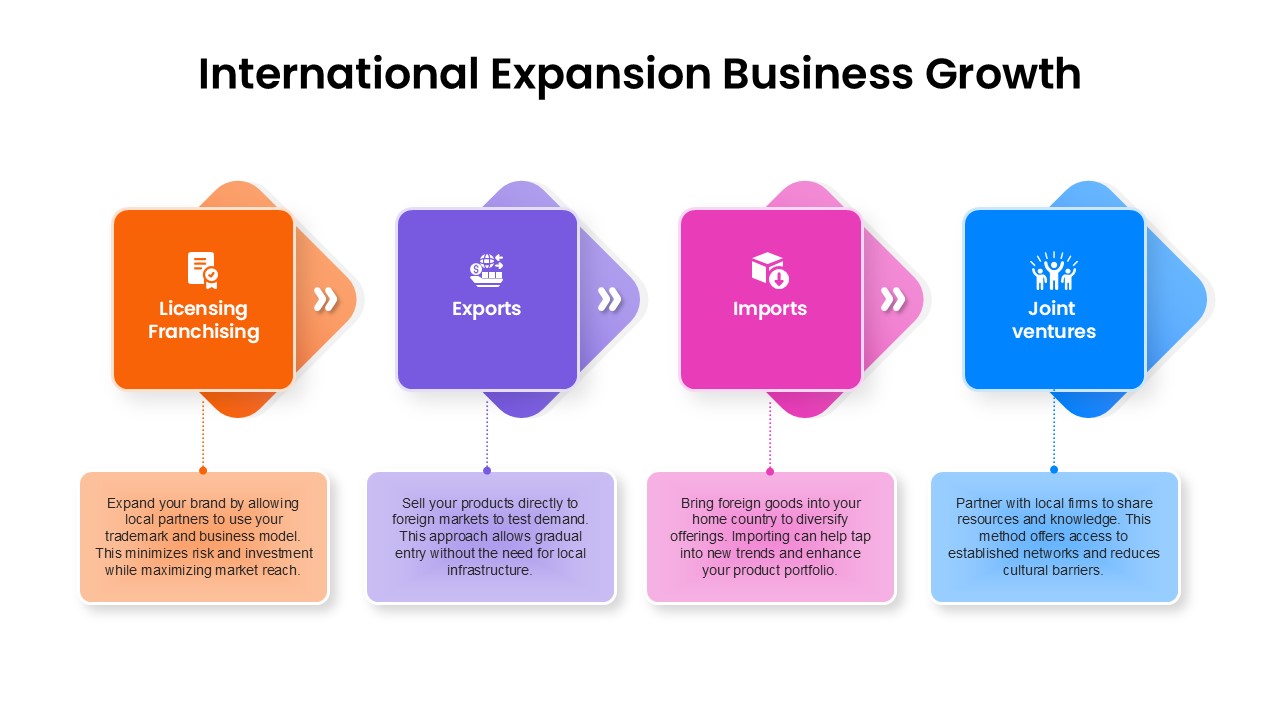 International Expansion Business Growth

Licensing Franchising

Exports

Imports

Joint ventures

Expand your brand by allowing local partners to use your trademark and business model. This minimizes risk and investment while maximizing market reach.

Sell your products directly to foreign markets to test demand. This approach allows gradual entry without the need for local infrastructure.

Bring foreign goods into your home country to diversify offerings. Importing can help tap into new trends and enhance your product portfolio.

Partner with local firms to share resources and knowledge. This method offers access to established networks and reduces cultural barriers.