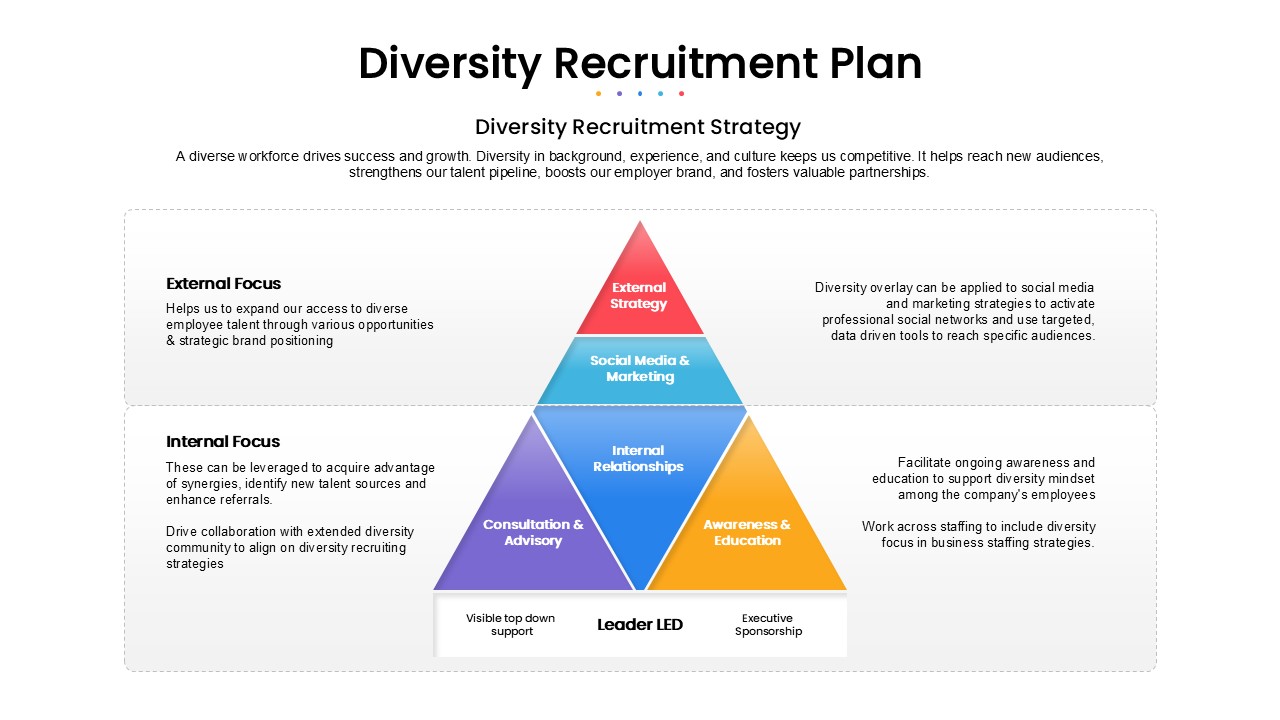 Diversity Recruitment Plan

Diversity Recruitment Strategy

A diverse workforce drives success and growth. Diversity in background, experience, and culture keeps us competitive. It helps reach new audiences, strengthens our talent pipeline, boosts our employer brand, and fosters valuable partnerships.

External Focus

Helps us to expand our access to diverse employee talent through various opportunities & strategic brand positioning

External Strategy

Social Media & Marketing

Diversity overlay can be applied to social media and marketing strategies to activate professional social networks and use targeted, data driven tools to reach specific audiences.

Internal Focus

These can be leveraged to acquire advantage of synergies, identify new talent sources and enhance referrals.

Drive collaboration with extended diversity community to align on diversity recruiting strategies

Internal Relationships

Consultation & Advisory

Awareness & Education

Facilitate ongoing awareness and education to support diversity mindset among the company's employees

Work across staffing to include diversity focus in business staffing strategies.

Visible top down support

Leader LED

Executive Sponsorship