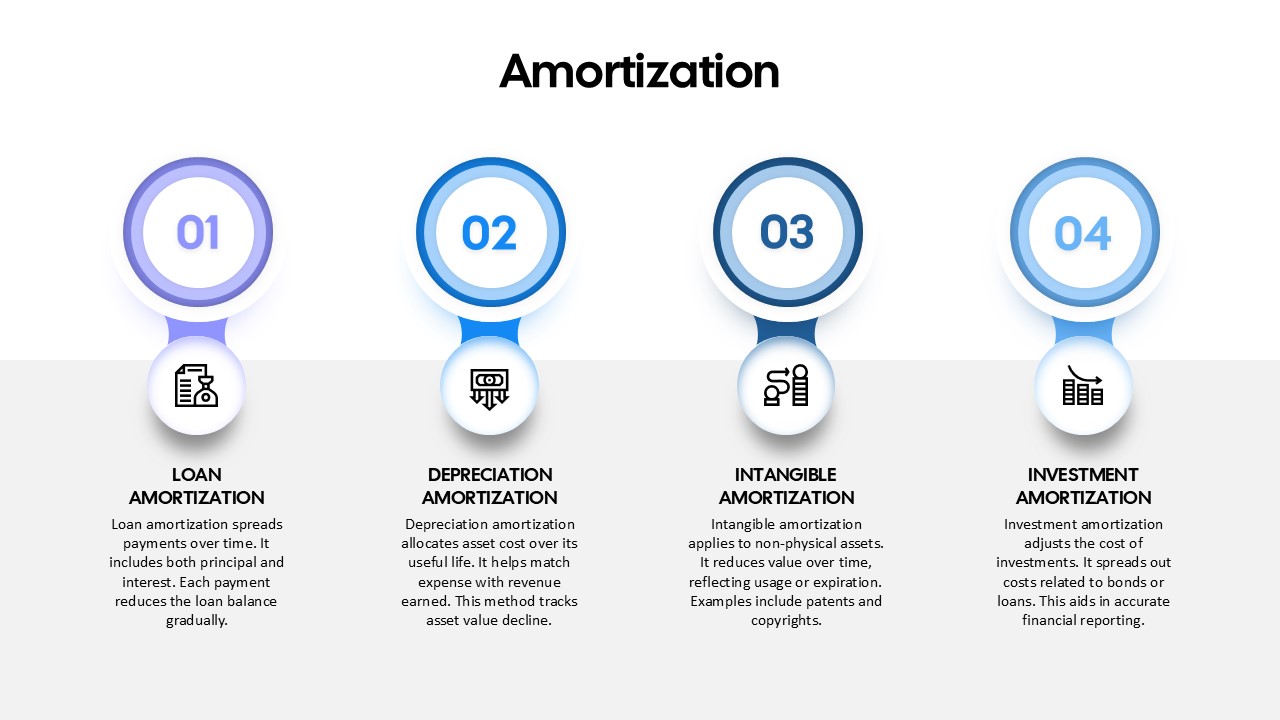 Amortization

01

LOAN AMORTIZATION

Loan amortization spreads payments over time. It includes both principal and interest. Each payment reduces the loan balance gradually.

02

DEPRECIATION AMORTIZATION

Depreciation amortization allocates asset cost over its useful life. It helps match expense with revenue earned. This method tracks asset value decline.

03

INTANGIBLE AMORTIZATION

Intangible amortization applies to non-physical assets. It reduces value over time, reflecting usage or expiration. Examples include patents and copyrights.

04

INVESTMENT AMORTIZATION

Investment amortization adjusts the cost of investments. It spreads out costs related to bonds or loans. This aids in accurate financial reporting.