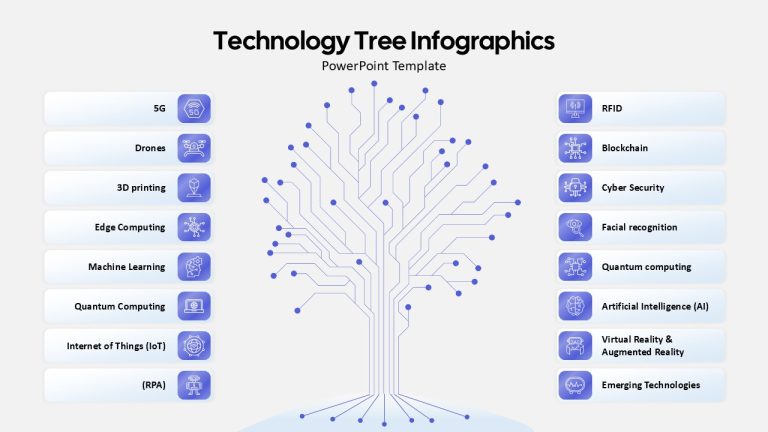 Technology Tree Infographics
PowerPoint Template

5G
Drones
3D printing
Edge Computing
Machine Learning
Quantum Computing
Internet of Things (IoT)
(RPA)

RFID
Blockchain
Cyber Security
Facial recognition
Quantum computing
Artificial Intelligence (AI)
Virtual Reality & Augmented Reality
Emerging Technologies