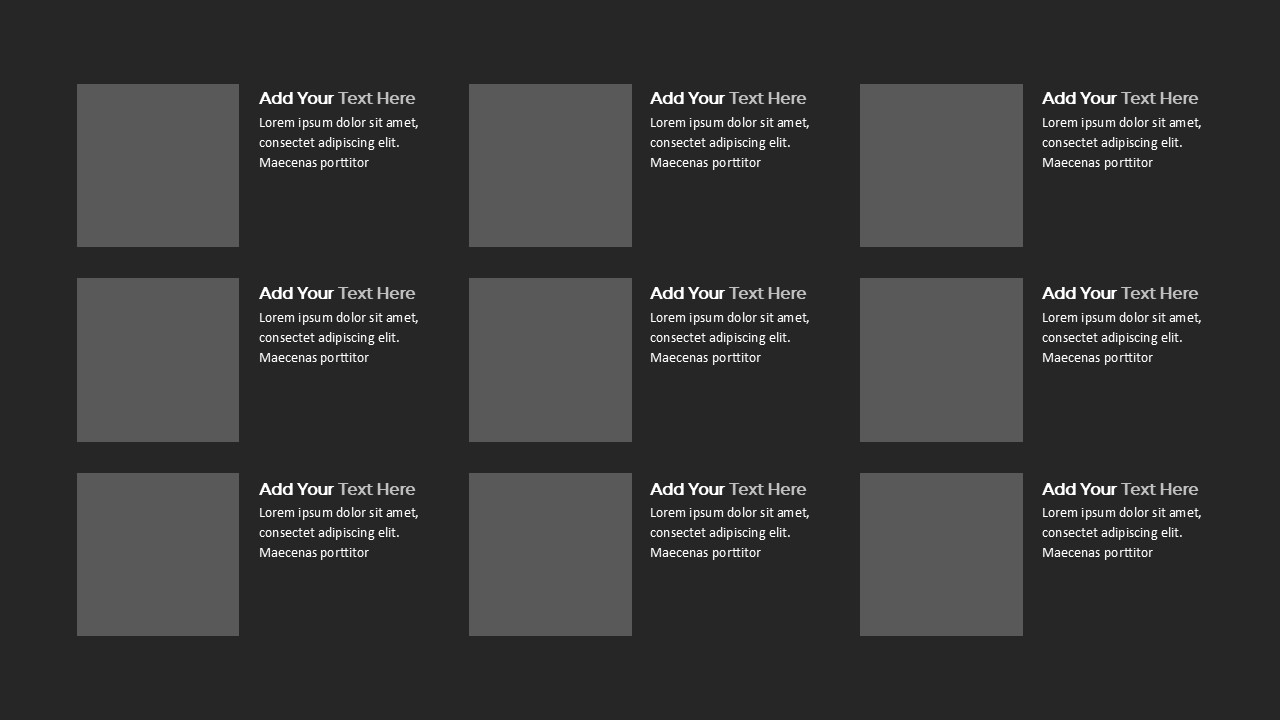 Add Your Text Here
Lorem ipsum dolor sit amet, consectet adipiscing elit. Maecenas porttitor

Add Your Text Here
Lorem ipsum dolor sit amet, consectet adipiscing elit. Maecenas porttitor

Add Your Text Here
Lorem ipsum dolor sit amet, consectet adipiscing elit. Maecenas porttitor

Add Your Text Here
Lorem ipsum dolor sit amet, consectet adipiscing elit. Maecenas porttitor

Add Your Text Here
Lorem ipsum dolor sit amet, consectet adipiscing elit. Maecenas porttitor

Add Your Text Here
Lorem ipsum dolor sit amet, consectet adipiscing elit. Maecenas porttitor

Add Your Text Here
Lorem ipsum dolor sit amet, consectet adipiscing elit. Maecenas porttitor

Add Your Text Here
Lorem ipsum dolor sit amet, consectet adipiscing elit. Maecenas porttitor

Add Your Text Here
Lorem ipsum dolor sit amet, consectet adipiscing elit. Maecenas porttitor