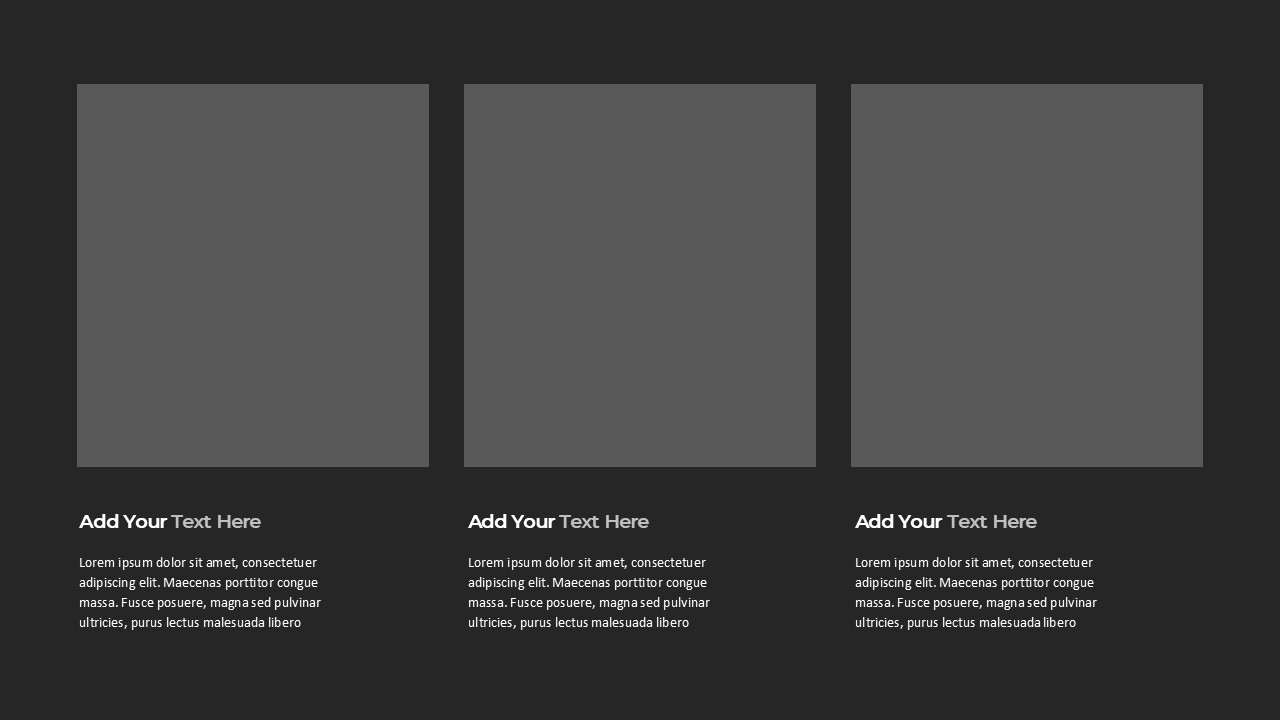 Add Your Text Here

Lorem ipsum dolor sit amet, consectetuer adipiscing elit. Maecenas porttitor congue massa. Fusce posuere, magna sed pulvinar ultricies, purus lectus malesuada libero

Add Your Text Here

Lorem ipsum dolor sit amet, consectetuer adipiscing elit. Maecenas porttitor congue massa. Fusce posuere, magna sed pulvinar ultricies, purus lectus malesuada libero

Add Your Text Here

Lorem ipsum dolor sit amet, consectetuer adipiscing elit. Maecenas porttitor congue massa. Fusce posuere, magna sed pulvinar ultricies, purus lectus malesuada libero