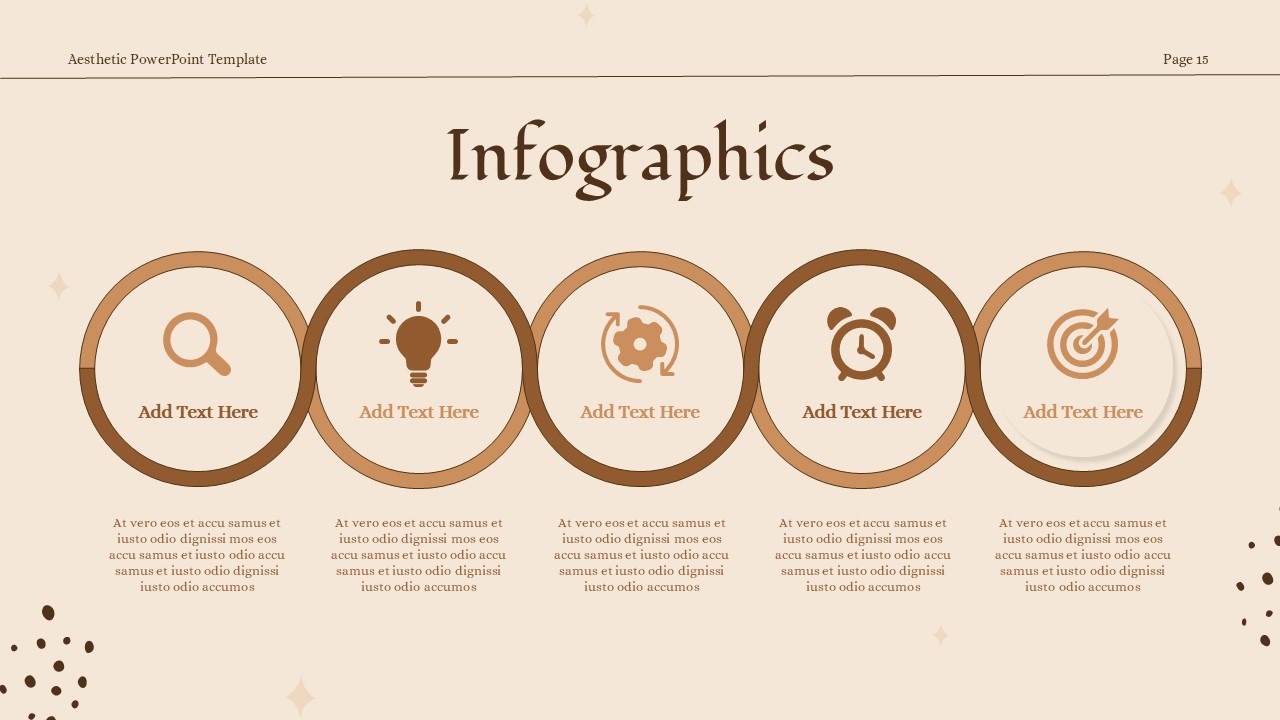 Aesthetic PowerPoint Template

Page 15

Infographics

Add Text Here

Add Text Here

Add Text Here

Add Text Here

Add Text Here

At vero eos et accu samus et iusto odio dignissi mos eos accu samus et iusto odio accu samus et iusto odio dignissi iusto odio accumos

At vero eos et accu samus et iusto odio dignissi mos eos accu samus et iusto odio accu samus et iusto odio dignissi iusto odio accumos

At vero eos et accu samus et iusto odio dignissi mos eos accu samus et iusto odio accu samus et iusto odio dignissi iusto odio accumos

At vero eos et accu samus et iusto odio dignissi mos eos accu samus et iusto odio accu samus et iusto odio dignissi iusto odio accumos

At vero eos et accu samus et iusto odio dignissi mos eos accu samus et iusto odio accu samus et iusto odio dignissi iusto odio accumos