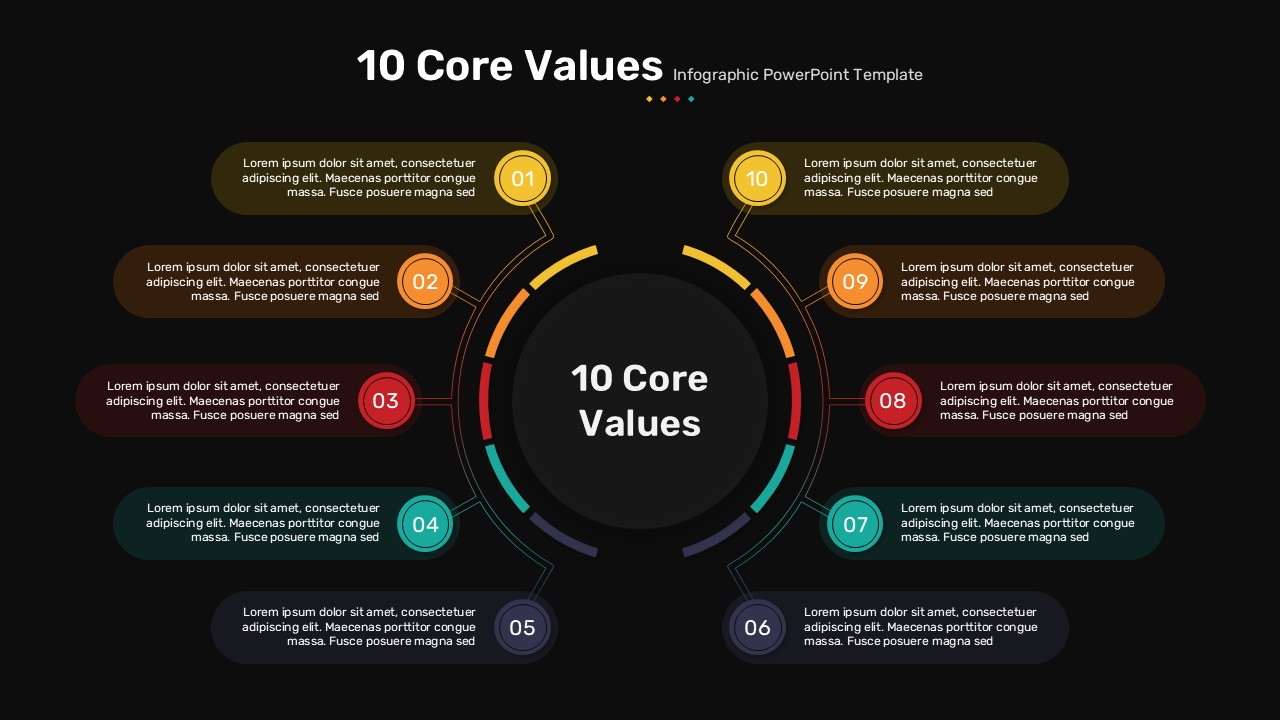 10 Core Values Infographic PowerPoint Template

Lorem ipsum dolor sit amet, consectetuer adipiscing elit. Maecenas porttitor congue massa. Fusce posuere magna sed

01

Lorem ipsum dolor sit amet, consectetuer adipiscing elit. Maecenas porttitor congue massa. Fusce posuere magna sed

02

Lorem ipsum dolor sit amet, consectetuer adipiscing elit. Maecenas porttitor congue massa. Fusce posuere magna sed

03

Lorem ipsum dolor sit amet, consectetuer adipiscing elit. Maecenas porttitor congue massa. Fusce posuere magna sed

04

Lorem ipsum dolor sit amet, consectetuer adipiscing elit. Maecenas porttitor congue massa. Fusce posuere magna sed

05

10 Core Values

10

Lorem ipsum dolor sit amet, consectetuer adipiscing elit. Maecenas porttitor congue massa. Fusce posuere magna sed

09

Lorem ipsum dolor sit amet, consectetuer adipiscing elit. Maecenas porttitor congue massa. Fusce posuere magna sed

08

Lorem ipsum dolor sit amet, consectetuer adipiscing elit. Maecenas porttitor congue massa. Fusce posuere magna sed

07

Lorem ipsum dolor sit amet, consectetuer adipiscing elit. Maecenas porttitor congue massa. Fusce posuere magna sed

06

Lorem ipsum dolor sit amet, consectetuer adipiscing elit. Maecenas porttitor congue massa. Fusce posuere magna sed