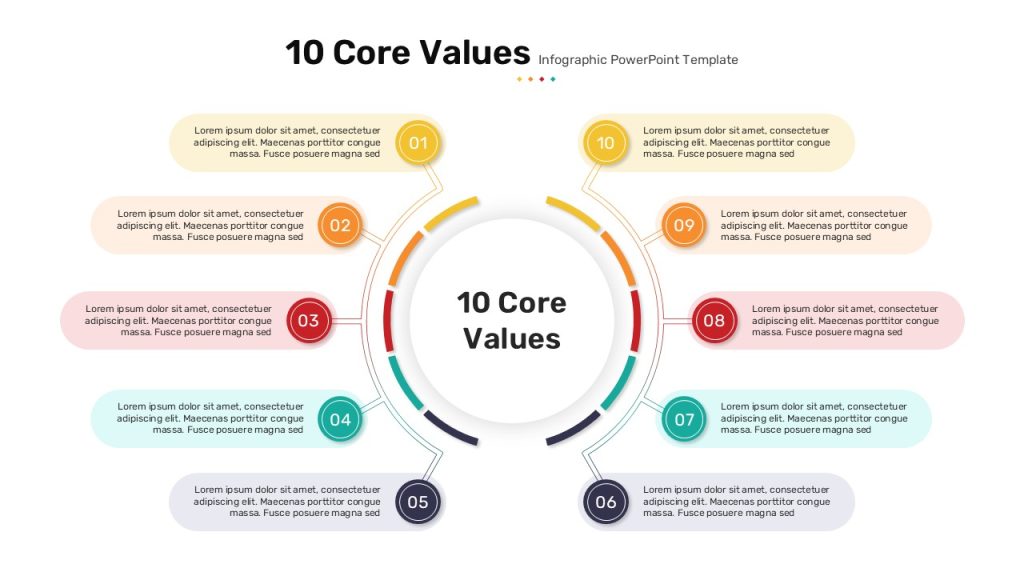 10 Core Values Infographic PowerPoint Template

Lorem ipsum dolor sit amet, consectetuer adipiscing elit. Maecenas porttitor congue massa. Fusce posuere magna sed

01

Lorem ipsum dolor sit amet, consectetuer adipiscing elit. Maecenas porttitor congue massa. Fusce posuere magna sed

02

Lorem ipsum dolor sit amet, consectetuer adipiscing elit. Maecenas porttitor congue massa. Fusce posuere magna sed

03

Lorem ipsum dolor sit amet, consectetuer adipiscing elit. Maecenas porttitor congue massa. Fusce posuere magna sed

04

Lorem ipsum dolor sit amet, consectetuer adipiscing elit. Maecenas porttitor congue massa. Fusce posuere magna sed

05

10 Core Values

10

Lorem ipsum dolor sit amet, consectetuer adipiscing elit. Maecenas porttitor congue massa. Fusce posuere magna sed

09

Lorem ipsum dolor sit amet, consectetuer adipiscing elit. Maecenas porttitor congue massa. Fusce posuere magna sed

08

Lorem ipsum dolor sit amet, consectetuer adipiscing elit. Maecenas porttitor congue massa. Fusce posuere magna sed

07

Lorem ipsum dolor sit amet, consectetuer adipiscing elit. Maecenas porttitor congue massa. Fusce posuere magna sed

06

Lorem ipsum dolor sit amet, consectetuer adipiscing elit. Maecenas porttitor congue massa. Fusce posuere magna sed