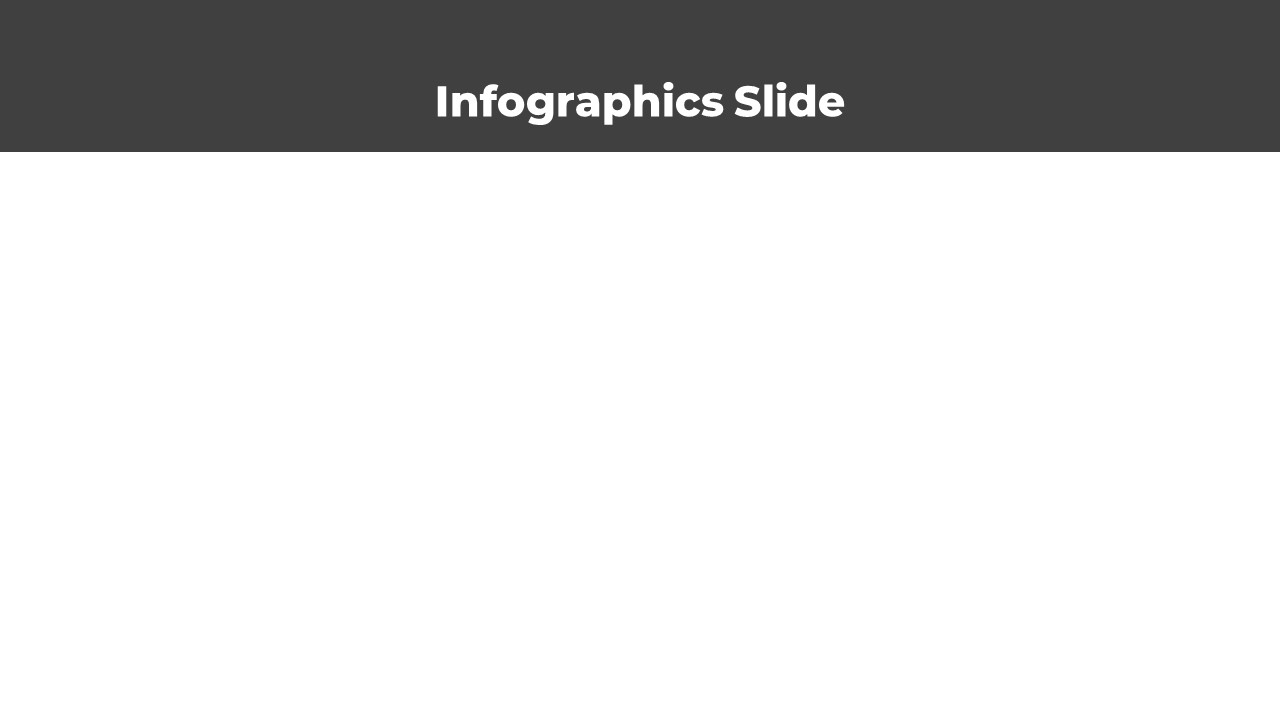 Infographics Slide