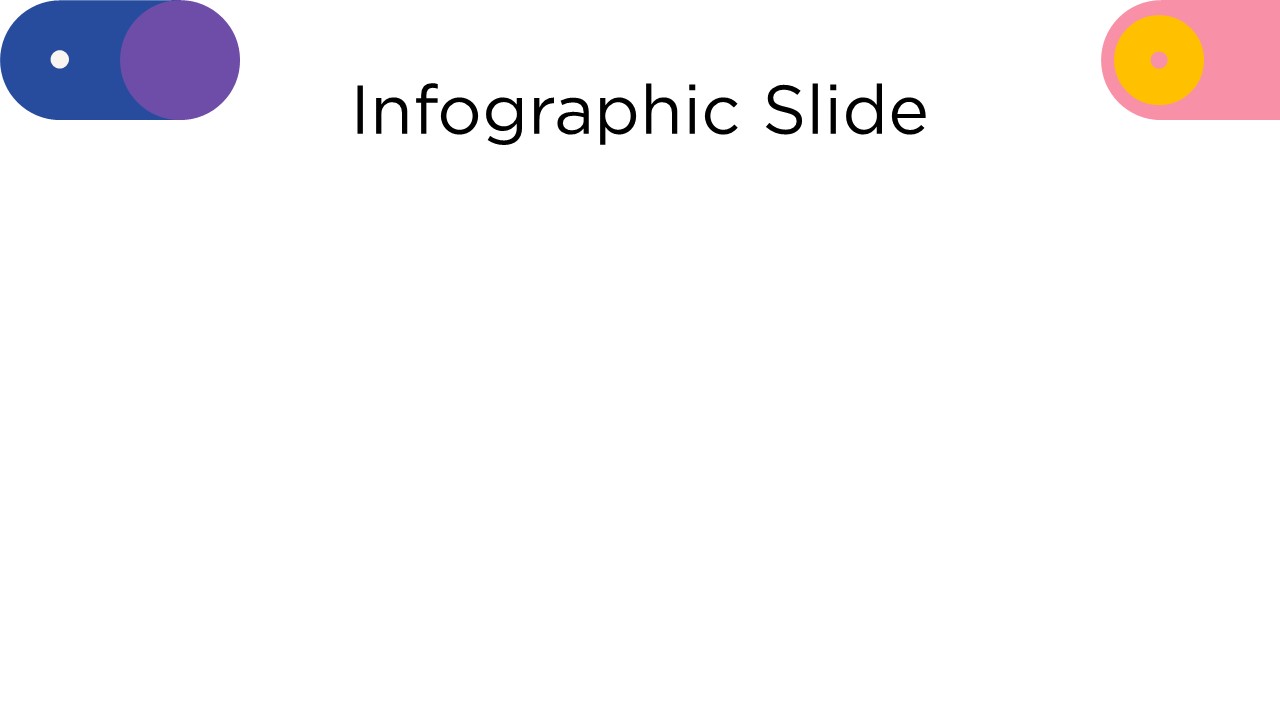 Infographic Slide