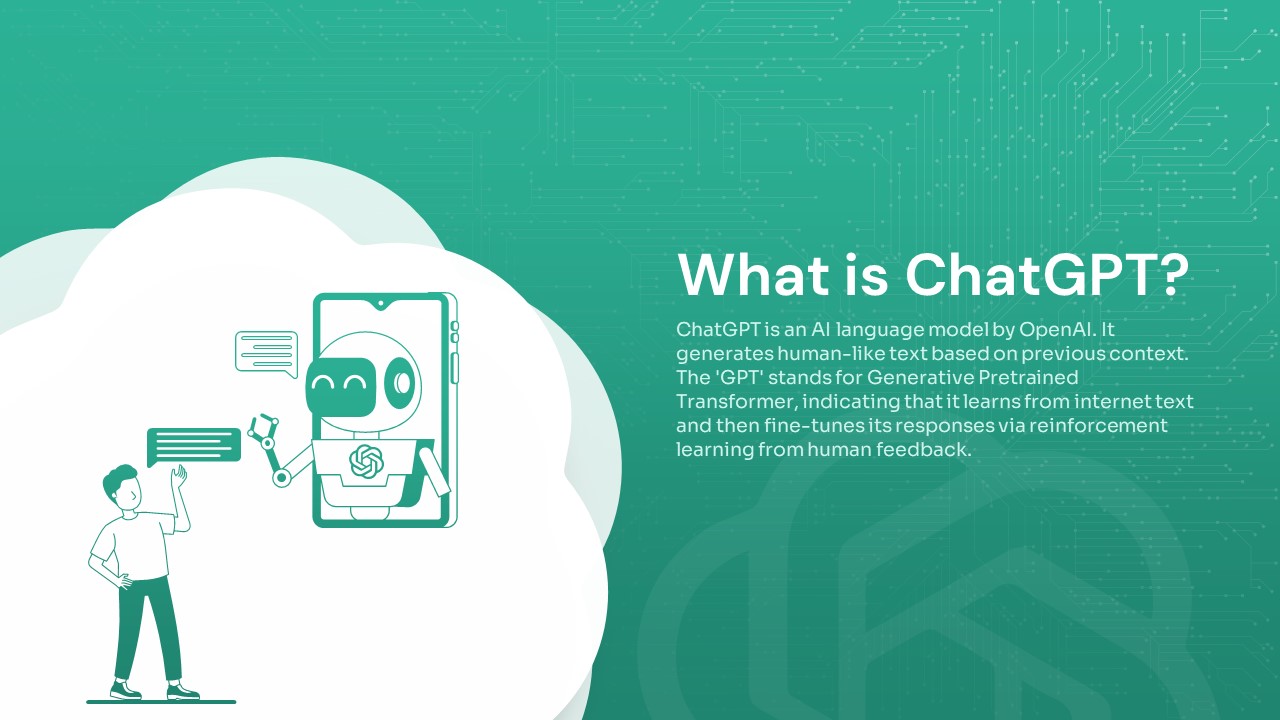 What is ChatGPT?

ChatGPT is an AI language model by OpenAI. It generates human-like text based on previous context. The 'GPT' stands for Generative Pretrained Transformer, indicating that it learns from internet text and then fine-tunes its responses via reinforcement learning from human feedback.