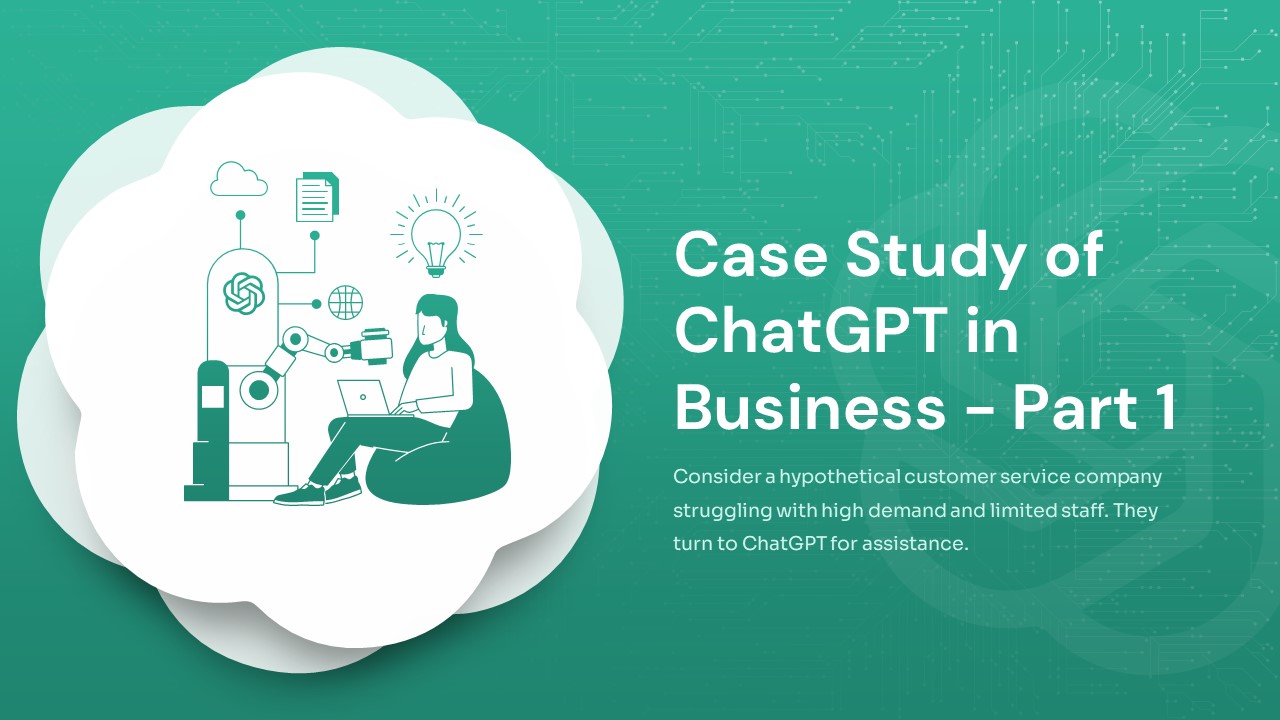 Case Study of ChatGPT in Business - Part 1

Consider a hypothetical customer service company struggling with high demand and limited staff. They turn to ChatGPT for assistance.