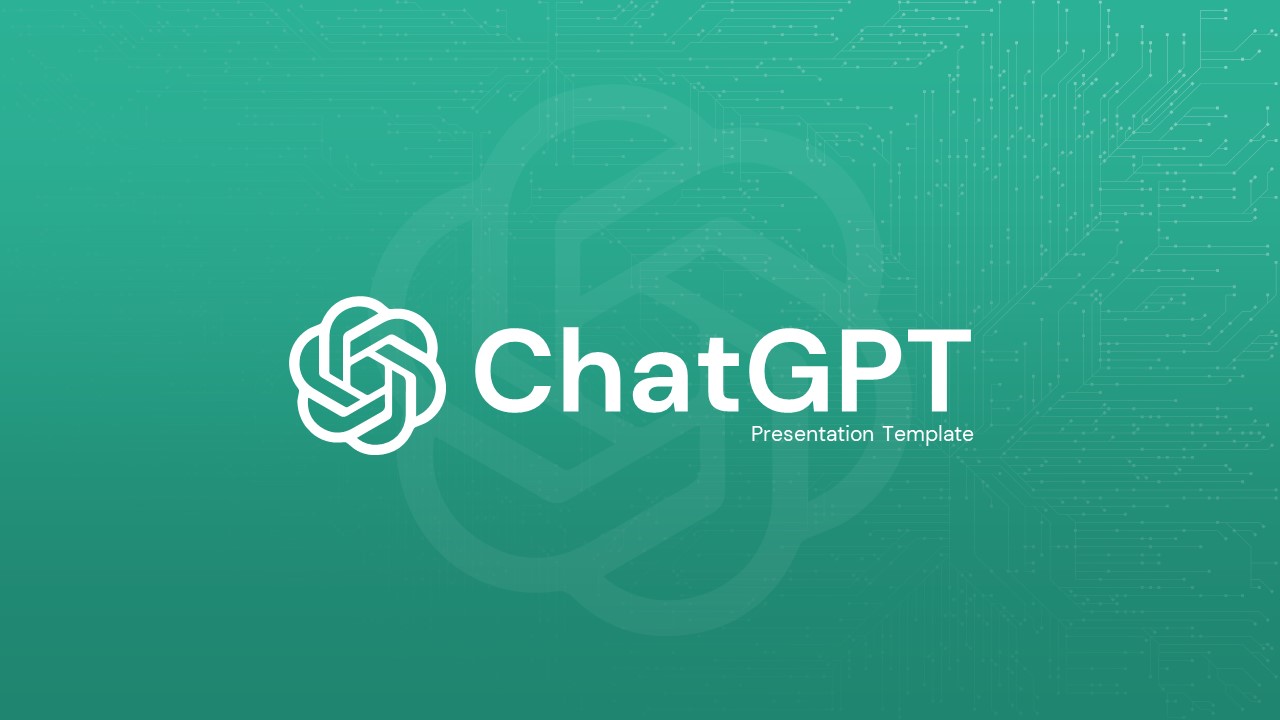 ChatGPT
Presentation Template