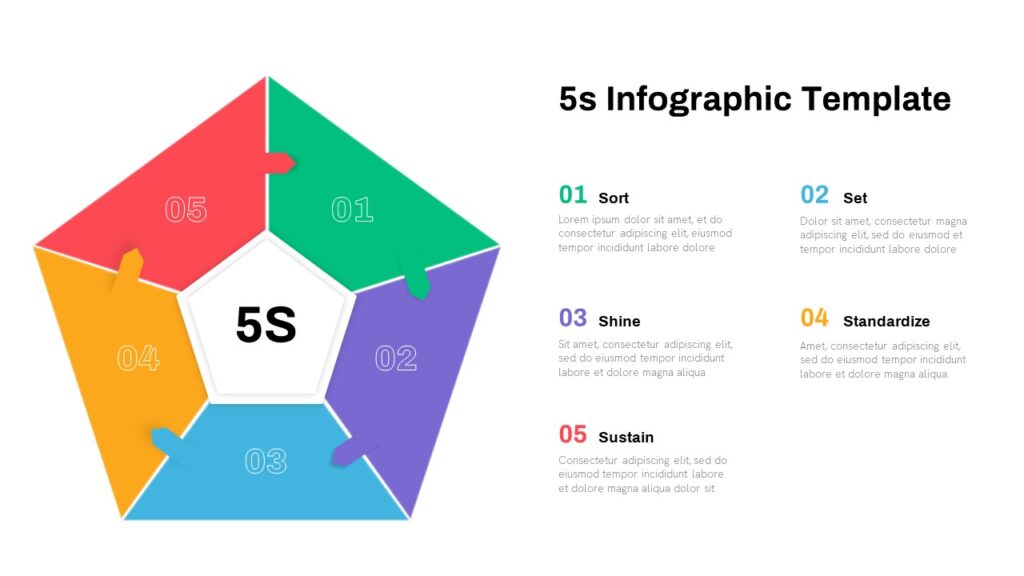 05

01

5S

04

02

03

5s Infographic Template

01 Sort
Lorem ipsum dolor sit amet, et do consectetur adipiscing elit, eiusmod tempor incididunt labore dolore

02 Set
Dolor sit amet, consectetur magna adipiscing elit, sed do eiusmod et tempor incididunt labore dolore

03 Shine
Sit amet, consectetur adipiscing elit, sed do eiusmod tempor incididunt labore et dolore magna aliqua

04 Standardize
Amet, consectetur adipiscing elit, sed do eiusmod tempor incididunt labore et dolore magna aliqua.

05 Sustain
Consectetur adipiscing elit, sed do eiusmod tempor incididunt labore et dolore magna aliqua dolor sit