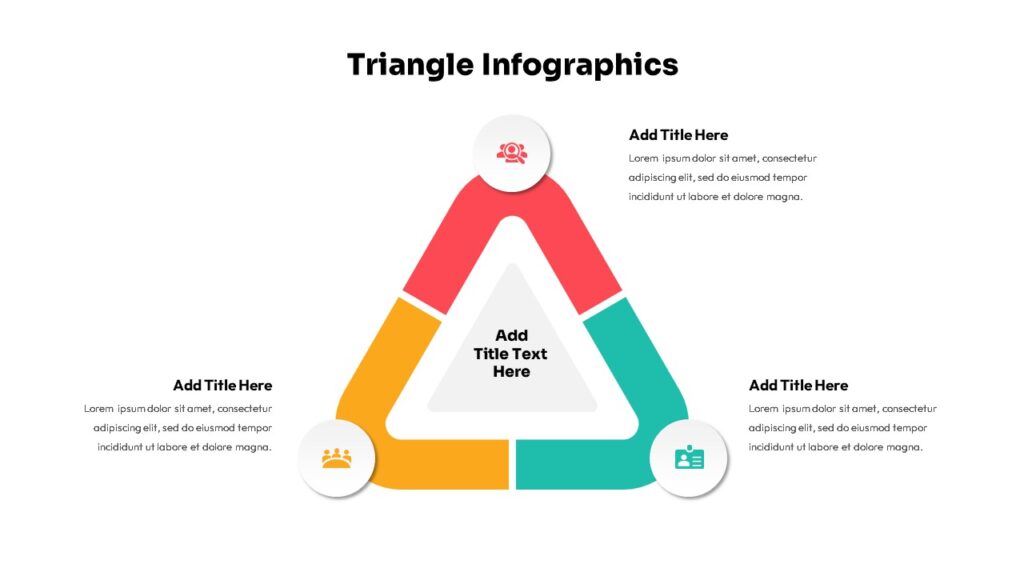 Triangle Infographics

Add Title Here
Lorem ipsum dolor sit amet, consectetur adipiscing elit, sed do eiusmod tempor incididunt ut labore et dolore magna.

Add Title Text Here

Add Title Here
Lorem ipsum dolor sit amet, consectetur adipiscing elit, sed do eiusmod tempor incididunt ut labore et dolore magna.

Add Title Here
Lorem ipsum dolor sit amet, consectetur adipiscing elit, sed do eiusmod tempor incididunt ut labore et dolore magna.