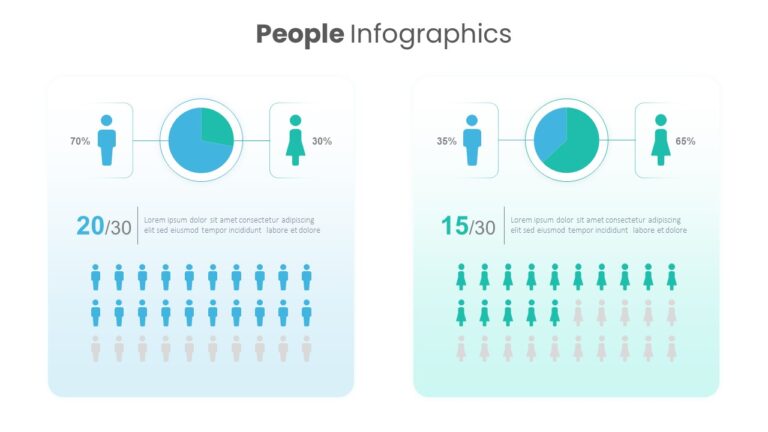 People Infographics

70%

30%

20/30

Lorem ipsum dolor sit amet consectetur adipiscing elit sed eiusmod tempor incididunt labore et dolore

35%

65%

15/30

Lorem ipsum dolor sit amet consectetur adipiscing elit sed eiusmod tempor incididunt labore et dolore