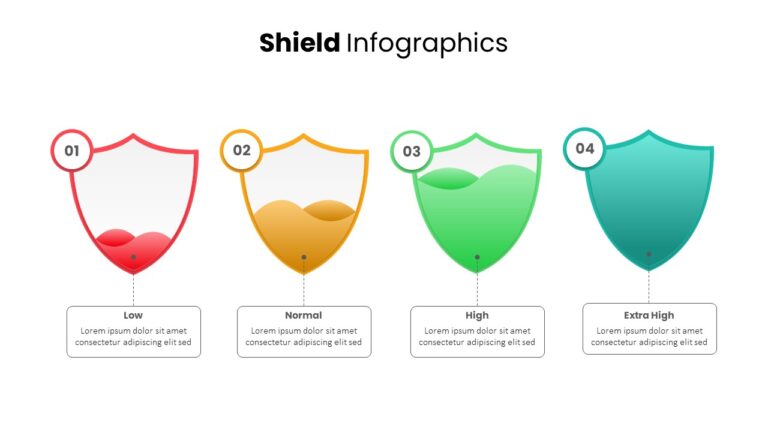 Shield Infographics

01

Low

Lorem ipsum dolor sit amet consectetur adipiscing elit sed

02

Normal

Lorem ipsum dolor sit amet consectetur adipiscing elit sed

03

High

Lorem ipsum dolor sit amet consectetur adipiscing elit sed

04

Extra High

Lorem ipsum dolor sit amet consectetur adipiscing elit sed