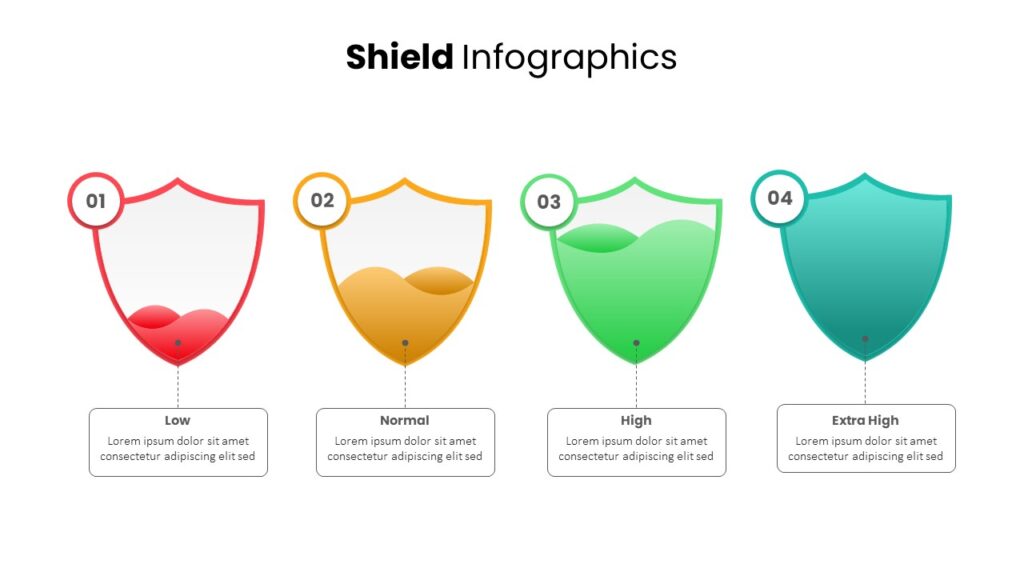 Shield Infographics

01

Low

Lorem ipsum dolor sit amet consectetur adipiscing elit sed

02

Normal

Lorem ipsum dolor sit amet consectetur adipiscing elit sed

03

High

Lorem ipsum dolor sit amet consectetur adipiscing elit sed

04

Extra High

Lorem ipsum dolor sit amet consectetur adipiscing elit sed