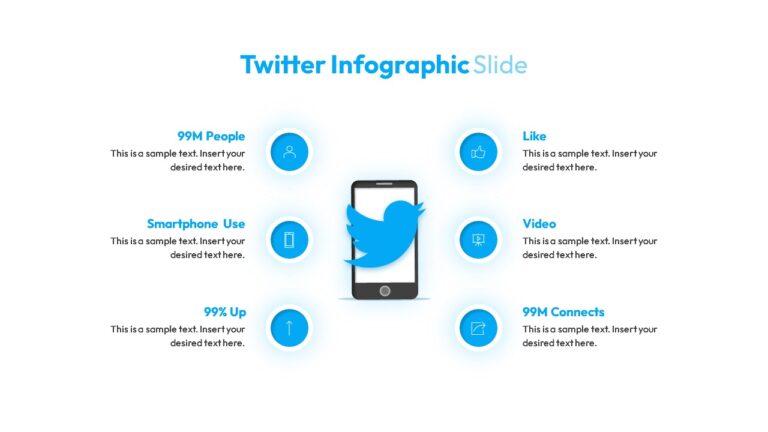 Twitter Infographic Slide

99M People
This is a sample text. Insert your desired text here.

Smartphone Use
This is a sample text. Insert your desired text here.

99% Up
This is a sample text. Insert your desired text here.

Like
This is a sample text. Insert your desired text here.

Video
This is a sample text. Insert your desired text here.

99M Connects
This is a sample text. Insert your desired text here.