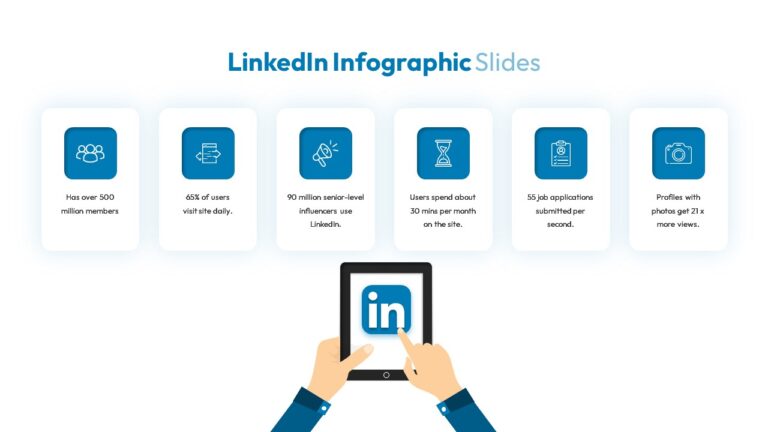 LinkedIn Infographic Slides

Has over 500 million members

65% of users visit site daily.

90 million senior-level influencers use LinkedIn.

Users spend about 30 mins per month on the site.

55 job applications submitted per second.

Profiles with photos get 21 x more views.

in