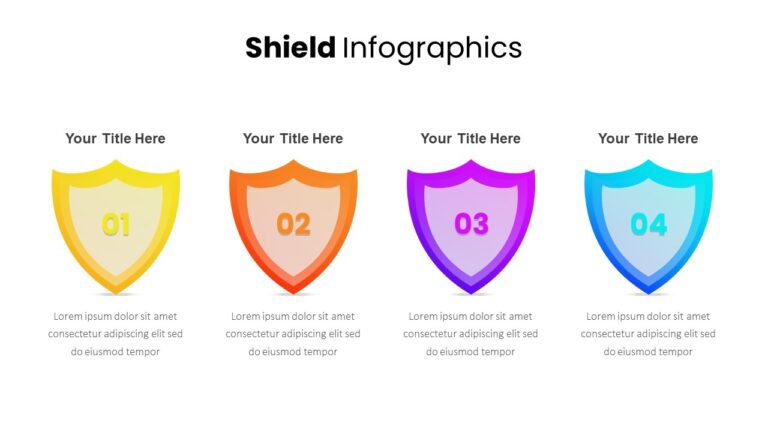 Shield Infographics

Your Title Here

01

Lorem ipsum dolor sit amet consectetur adipiscing elit sed do eiusmod tempor

Your Title Here

02

Lorem ipsum dolor sit amet consectetur adipiscing elit sed do eiusmod tempor

Your Title Here

03

Lorem ipsum dolor sit amet consectetur adipiscing elit sed do eiusmod tempor

Your Title Here

04

Lorem ipsum dolor sit amet consectetur adipiscing elit sed do eiusmod tempor