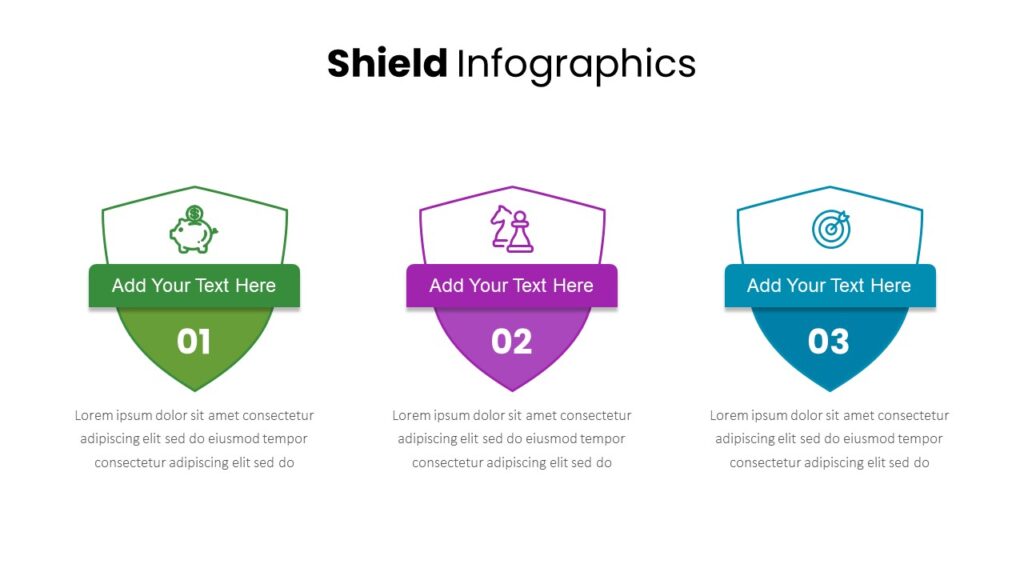 Shield Infographics

Add Your Text Here

01

Lorem ipsum dolor sit amet consectetur adipiscing elit sed do eiusmod tempor consectetur adipiscing elit sed do

Add Your Text Here

02

Lorem ipsum dolor sit amet consectetur adipiscing elit sed do eiusmod tempor consectetur adipiscing elit sed do

Add Your Text Here

03

Lorem ipsum dolor sit amet consectetur adipiscing elit sed do eiusmod tempor consectetur adipiscing elit sed do