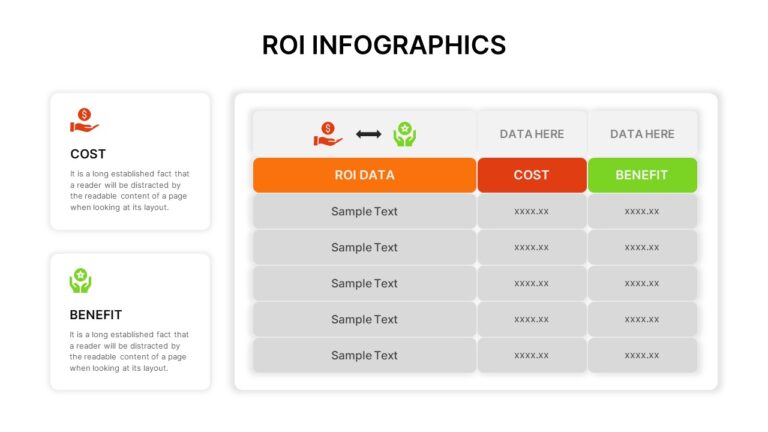 ROI INFOGRAPHICS

COST

It is a long established fact that a reader will be distracted by the readable content of a page when looking at its layout.

BENEFIT

It is a long established fact that a reader will be distracted by the readable content of a page when looking at its layout.

| | DATA HERE | DATA HERE |
|---|---|---|
| ROI DATA | COST | BENEFIT |
| Sample Text | xxxx.xx | xxxx.xx |
| Sample Text | xxxx.xx | xxxx.xx |
| Sample Text | xxxx.xx | xxxx.xx |
| Sample Text | xxxx.xx | xxxx.xx |
| Sample Text | xxxx.xx | xxxx.xx |