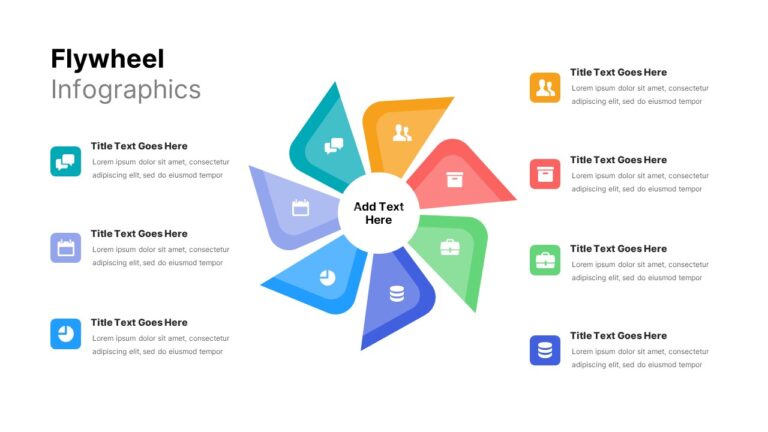 Flywheel
Infographics

Title Text Goes Here
Lorem ipsum dolor sit amet, consectetur adipiscing elit, sed do eiusmod tempor

Title Text Goes Here
Lorem ipsum dolor sit amet, consectetur adipiscing elit, sed do eiusmod tempor

Title Text Goes Here
Lorem ipsum dolor sit amet, consectetur adipiscing elit, sed do eiusmod tempor

Add Text Here

Title Text Goes Here
Lorem ipsum dolor sit amet, consectetur adipiscing elit, sed do eiusmod tempor

Title Text Goes Here
Lorem ipsum dolor sit amet, consectetur adipiscing elit, sed do eiusmod tempor

Title Text Goes Here
Lorem ipsum dolor sit amet, consectetur adipiscing elit, sed do eiusmod tempor

Title Text Goes Here
Lorem ipsum dolor sit amet, consectetur adipiscing elit, sed do eiusmod tempor