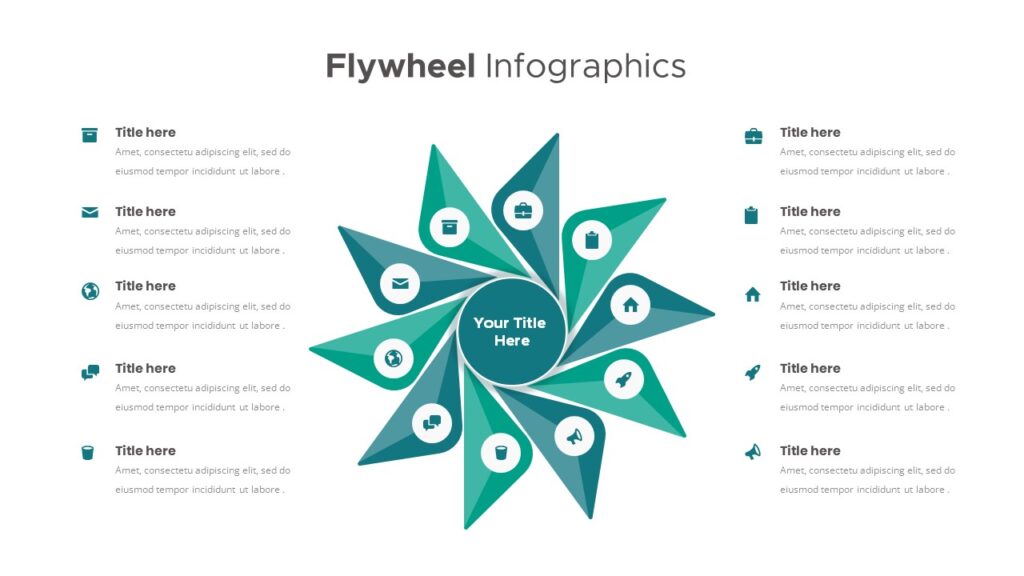 Flywheel Infographics

Title here
Amet, consectetu adipiscing elit, sed do eiusmod tempor incididunt ut labore .

Title here
Amet, consectetu adipiscing elit, sed do eiusmod tempor incididunt ut labore .

Title here
Amet, consectetu adipiscing elit, sed do eiusmod tempor incididunt ut labore .

Title here
Amet, consectetu adipiscing elit, sed do eiusmod tempor incididunt ut labore .

Title here
Amet, consectetu adipiscing elit, sed do eiusmod tempor incididunt ut labore .

Your Title Here

Title here
Amet, consectetu adipiscing elit, sed do eiusmod tempor incididunt ut labore .

Title here
Amet, consectetu adipiscing elit, sed do eiusmod tempor incididunt ut labore .

Title here
Amet, consectetu adipiscing elit, sed do eiusmod tempor incididunt ut labore .

Title here
Amet, consectetu adipiscing elit, sed do eiusmod tempor incididunt ut labore .

Title here
Amet, consectetu adipiscing elit, sed do eiusmod tempor incididunt ut labore .