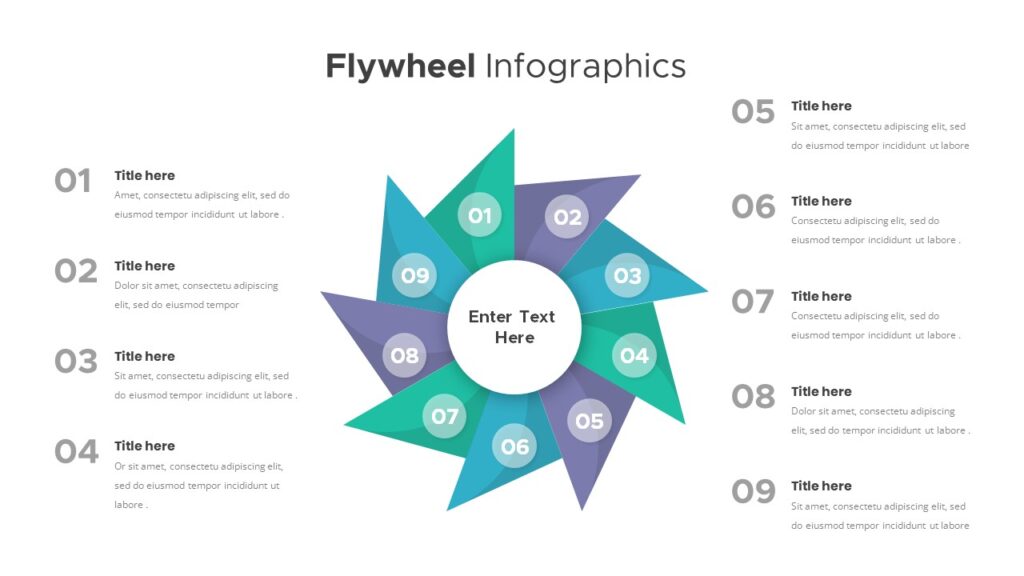 Flywheel Infographics

01
Title here
Amet, consectetu adipiscing elit, sed do eiusmod tempor incididunt ut labore .

02
Title here
Dolor sit amet, consectetu adipiscing elit, sed do eiusmod tempor

03
Title here
Sit amet, consectetu adipiscing elit, sed do eiusmod tempor incididunt ut labore .

04
Title here
Or sit amet, consectetu adipiscing elit, sed do eiusmod tempor incididunt ut labore .

01 02 03 04 05 06 07 08 09

Enter Text Here

05
Title here
Sit amet, consectetu adipiscing elit, sed do eiusmod tempor incididunt ut labore

06
Title here
Consectetu adipiscing elit, sed do eiusmod tempor incididunt ut labore .

07
Title here
Consectetu adipiscing elit, sed do eiusmod tempor incididunt ut labore .

08
Title here
Dolor sit amet, consectetu adipiscing elit, sed do tempor incididunt ut labore .

09
Title here
Sit amet, consectetu adipiscing elit, sed do eiusmod tempor incididunt ut labore