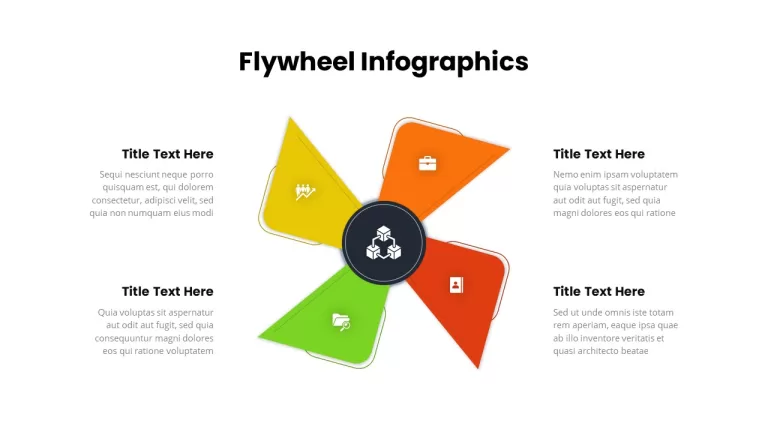 Flywheel Infographics

Title Text Here

Sequi nesciunt neque porro quisquam est, qui dolorem consectetur, adipisci velit, sed quia non numquam eius modi

Title Text Here

Quia voluptas sit aspernatur aut odit aut fugit, sed quia consequuntur magni dolores eos qui ratione voluptatem

Title Text Here

Nemo enim ipsam voluptatem quia voluptas sit aspernatur aut odit aut fugit, sed quia magni dolores eos qui ratione

Title Text Here

Sed ut unde omnis iste totam rem aperiam, eaque ipsa quae ab illo inventore veritatis et quasi architecto beatae