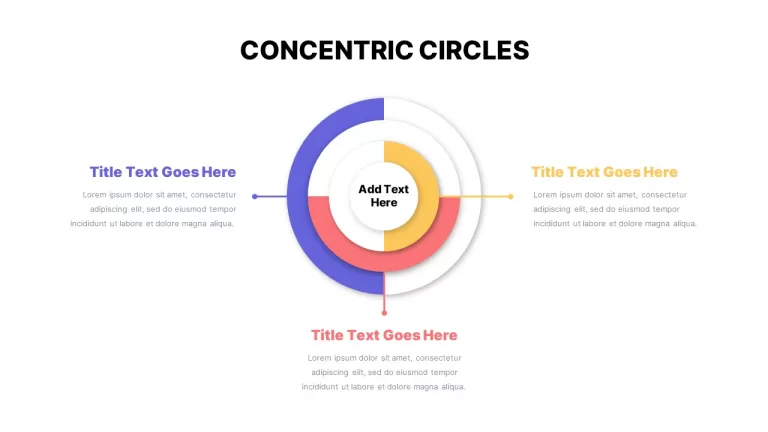 CONCENTRIC CIRCLES

Title Text Goes Here

Lorem ipsum dolor sit amet, consectetur adipiscing elit, sed do eiusmod tempor incididunt ut labore et dolore magna aliqua.

Add Text Here

Title Text Goes Here

Lorem ipsum dolor sit amet, consectetur adipiscing elit, sed do eiusmod tempor incididunt ut labore et dolore magna aliqua.

Title Text Goes Here

Lorem ipsum dolor sit amet, consectetur adipiscing elit, sed do eiusmod tempor incididunt ut labore et dolore magna aliqua.