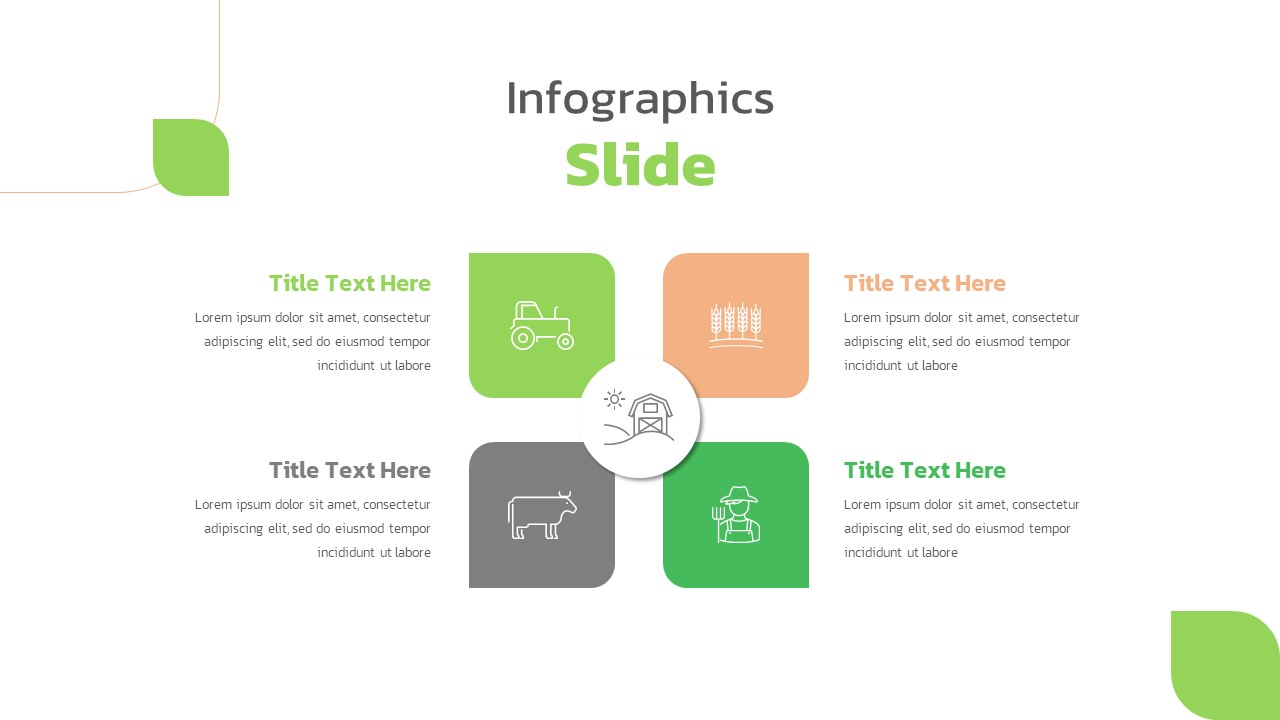 Infographics
Slide

Title Text Here
Lorem ipsum dolor sit amet, consectetur adipiscing elit, sed do eiusmod tempor incididunt ut labore

Title Text Here
Lorem ipsum dolor sit amet, consectetur adipiscing elit, sed do eiusmod tempor incididunt ut labore

Title Text Here
Lorem ipsum dolor sit amet, consectetur adipiscing elit, sed do eiusmod tempor incididunt ut labore

Title Text Here
Lorem ipsum dolor sit amet, consectetur adipiscing elit, sed do eiusmod tempor incididunt ut labore