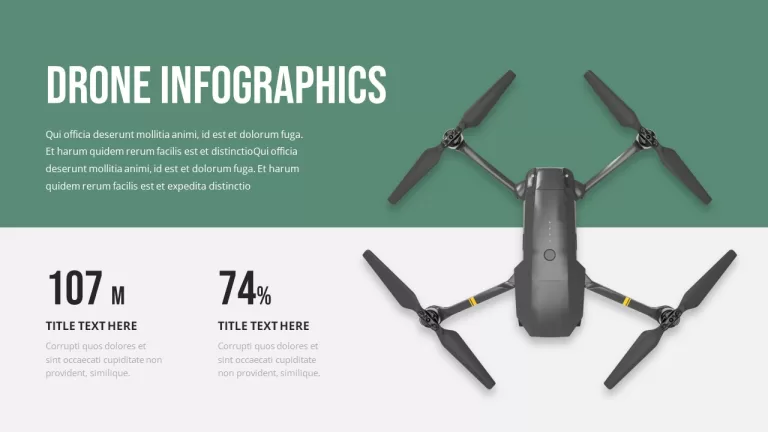 DRONE INFOGRAPHICS

Qui officia deserunt mollitia animi, id est et dolorum fuga. Et harum quidem rerum facilis est et distinctioQui officia deserunt mollitia animi, id est et dolorum fuga. Et harum quidem rerum facilis est et expedita distinctio

107 M

TITLE TEXT HERE

Corrupti quos dolores et sint occaecati cupiditate non provident, similique.

74%

TITLE TEXT HERE

Corrupti quos dolores et sint occaecati cupiditate non provident, similique.