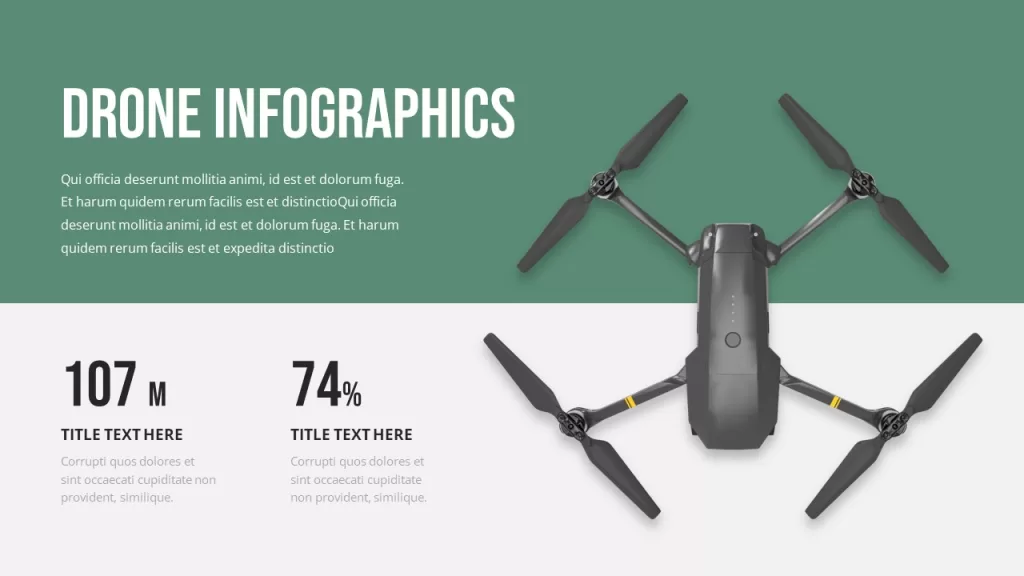 DRONE INFOGRAPHICS

Qui officia deserunt mollitia animi, id est et dolorum fuga. Et harum quidem rerum facilis est et distinctioQui officia deserunt mollitia animi, id est et dolorum fuga. Et harum quidem rerum facilis est et expedita distinctio

107 M

TITLE TEXT HERE

Corrupti quos dolores et sint occaecati cupiditate non provident, similique.

74%

TITLE TEXT HERE

Corrupti quos dolores et sint occaecati cupiditate non provident, similique.