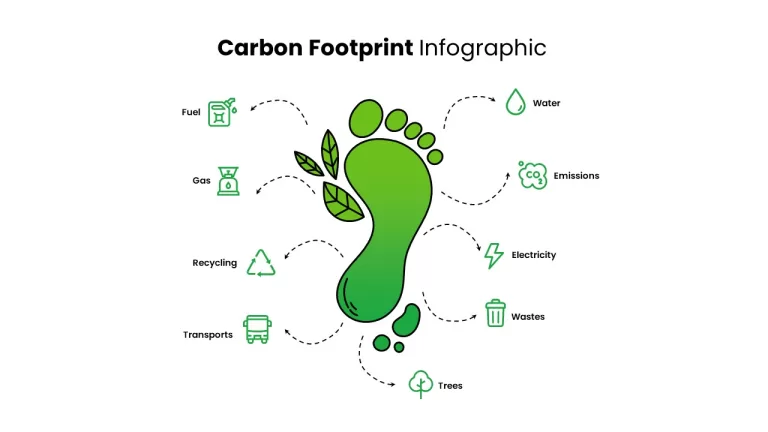 Carbon Footprint Infographic

Fuel

Gas

Recycling

Transports

Water

$CO_2$

Emissions

Electricity

Wastes

Trees