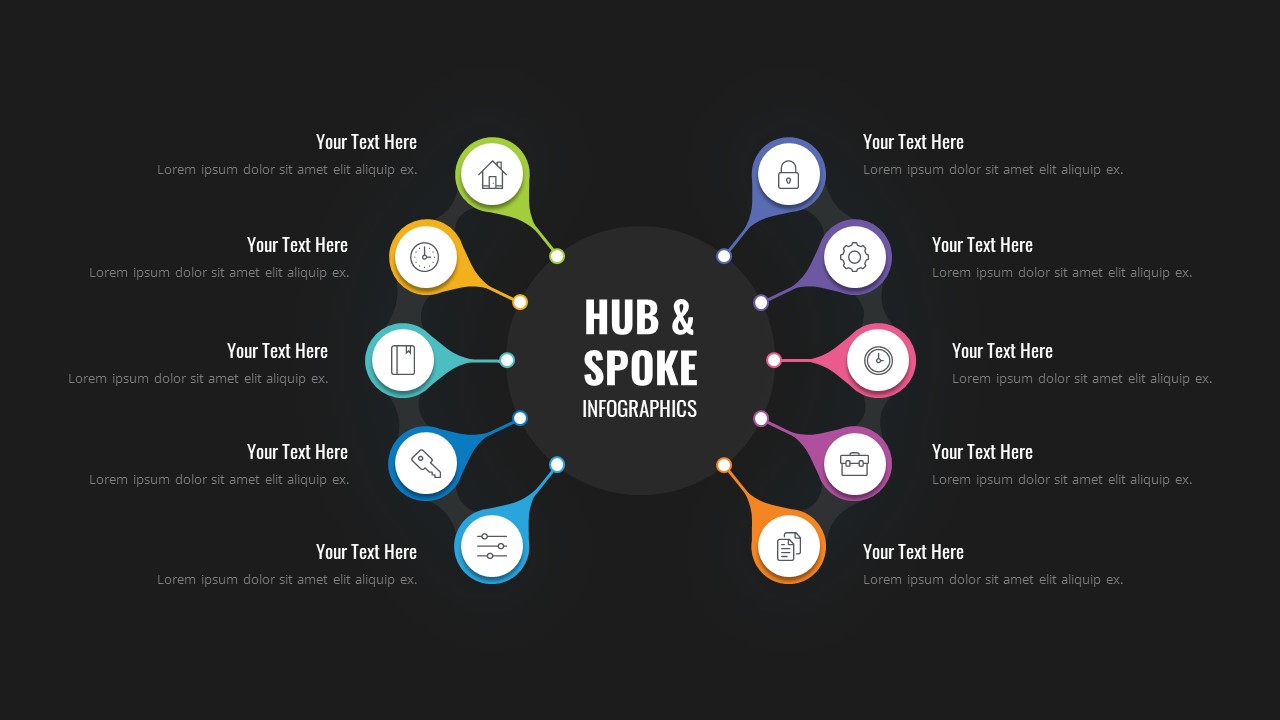 Your Text Here
Lorem ipsum dolor sit amet elit aliquip ex.

Your Text Here
Lorem ipsum dolor sit amet elit aliquip ex.

Your Text Here
Lorem ipsum dolor sit amet elit aliquip ex.

Your Text Here
Lorem ipsum dolor sit amet elit aliquip ex.

Your Text Here
Lorem ipsum dolor sit amet elit aliquip ex.

HUB & SPOKE
INFOGRAPHICS

Your Text Here
Lorem ipsum dolor sit amet elit aliquip ex.

Your Text Here
Lorem ipsum dolor sit amet elit aliquip ex.

Your Text Here
Lorem ipsum dolor sit amet elit aliquip ex.

Your Text Here
Lorem ipsum dolor sit amet elit aliquip ex.

Your Text Here
Lorem ipsum dolor sit amet elit aliquip ex.