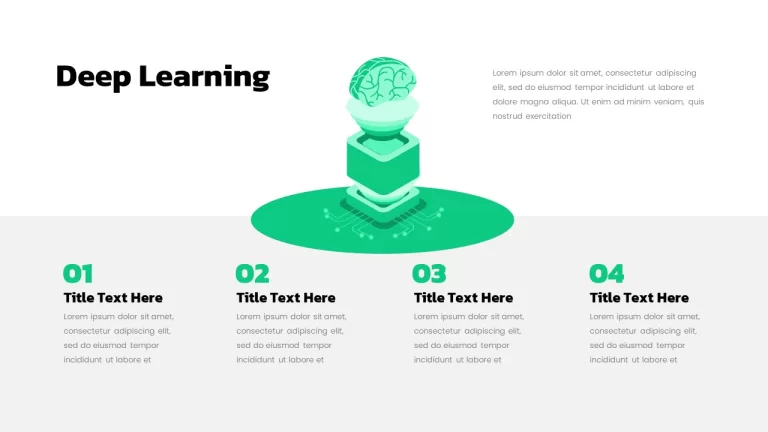 Deep Learning

Lorem ipsum dolor sit amet, consectetur adipiscing elit, sed do eiusmod tempor incididunt ut labore et dolore magna aliqua. Ut enim ad minim veniam, quis nostrud exercitation

01
Title Text Here
Lorem ipsum dolor sit amet, consectetur adipiscing elit, sed do eiusmod tempor incididunt ut labore et

02
Title Text Here
Lorem ipsum dolor sit amet, consectetur adipiscing elit, sed do eiusmod tempor incididunt ut labore et

03
Title Text Here
Lorem ipsum dolor sit amet, consectetur adipiscing elit, sed do eiusmod tempor incididunt ut labore et

04
Title Text Here
Lorem ipsum dolor sit amet, consectetur adipiscing elit, sed do eiusmod tempor incididunt ut labore et