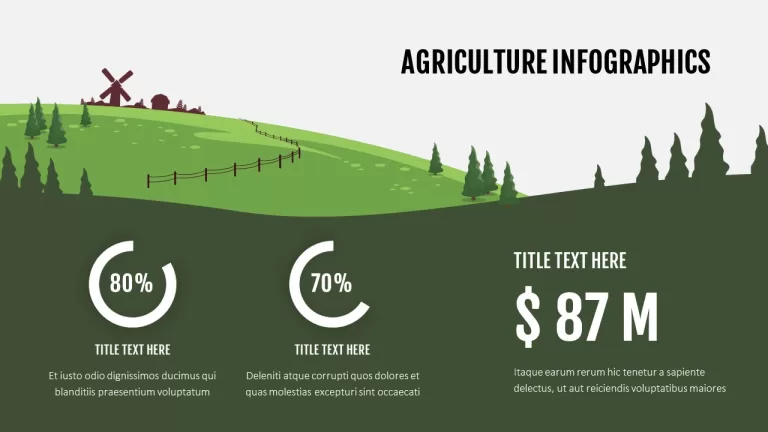 AGRICULTURE INFOGRAPHICS

80%

TITLE TEXT HERE

Et iusto odio dignissimos ducimus qui blanditiis praesentium voluptatum

70%

TITLE TEXT HERE

Deleniti atque corrupti quos dolores et quas molestias excepturi sint occaecati

TITLE TEXT HERE

$ 87 M

Itaque earum rerum hic tenetur a sapiente delectus, ut aut reiciendis voluptatibus maiores