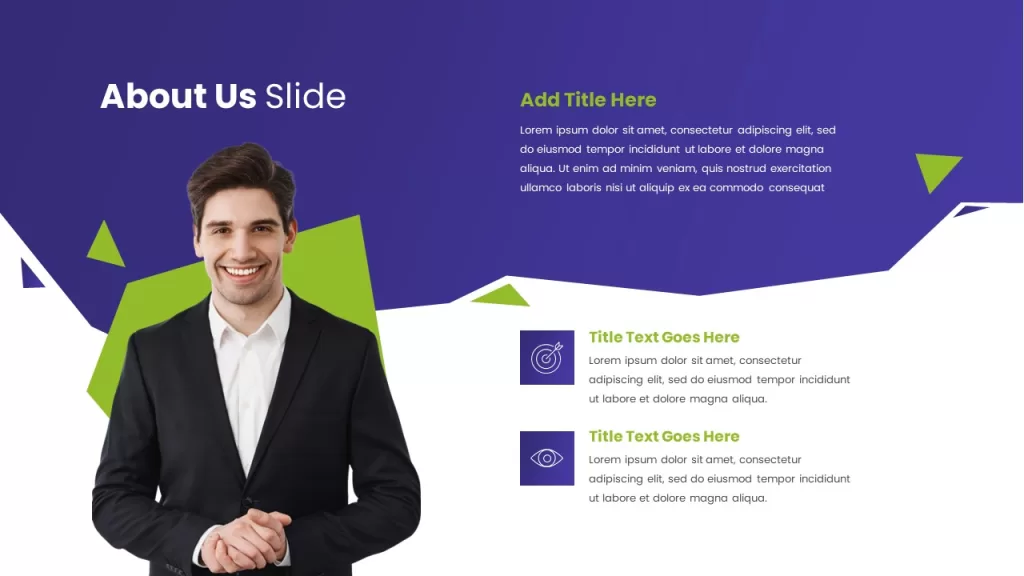 About Us Slide

Add Title Here

Lorem ipsum dolor sit amet, consectetur adipiscing elit, sed do eiusmod tempor incididunt ut labore et dolore magna aliqua. Ut enim ad minim veniam, quis nostrud exercitation ullamco laboris nisi ut aliquip ex ea commodo consequat

Title Text Goes Here

Lorem ipsum dolor sit amet, consectetur adipiscing elit, sed do eiusmod tempor incididunt ut labore et dolore magna aliqua.

Title Text Goes Here

Lorem ipsum dolor sit amet, consectetur adipiscing elit, sed do eiusmod tempor incididunt ut labore et dolore magna aliqua.