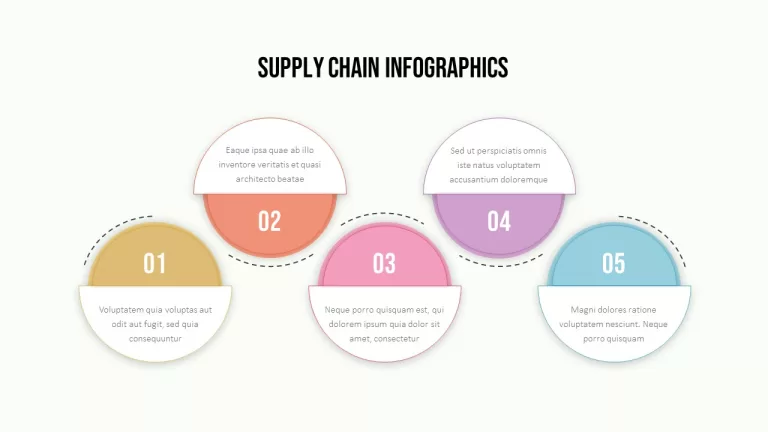 SUPPLY CHAIN INFOGRAPHICS

01

Voluptatem quia voluptas aut odit aut fugit, sed quia consequuntur

Eaque ipsa quae ab illo inventore veritatis et quasi architecto beatae

02

03

Neque porro quisquam est, qui dolorem ipsum quia dolor sit amet, consectetur

Sed ut perspiciatis omnis iste natus voluptatem accusantium doloremque

04

05

Magni dolores ratione voluptatem nesciunt. Neque porro quisquam